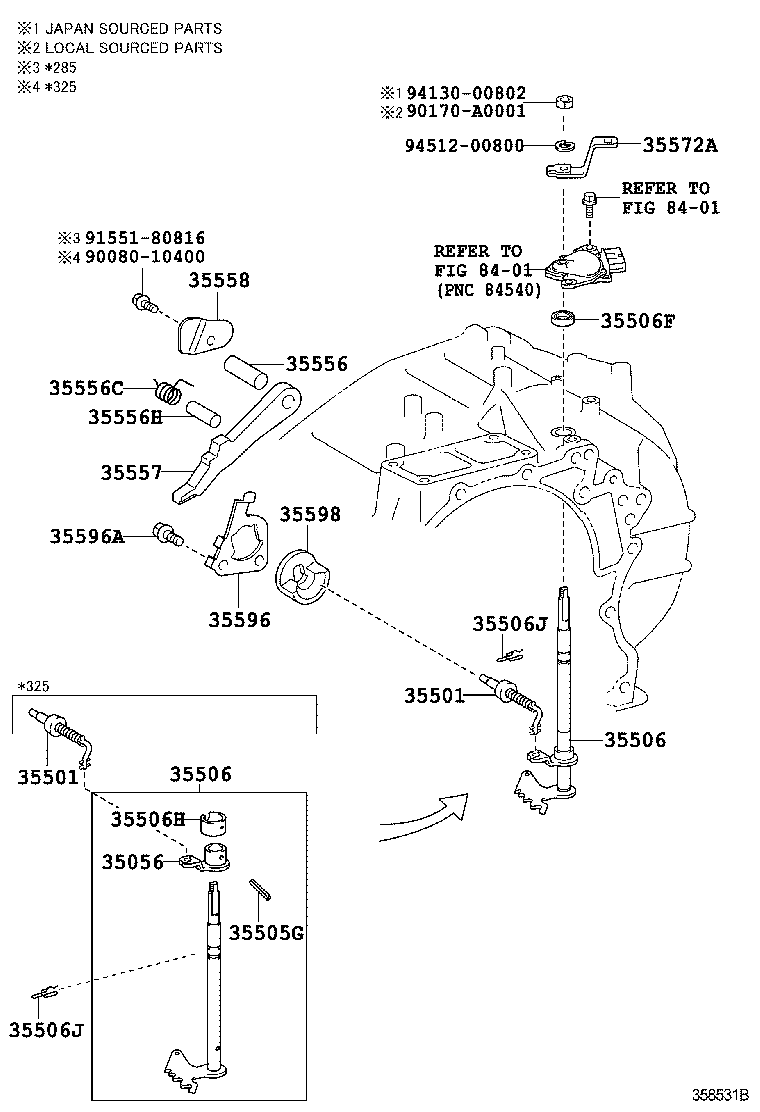 ※1 JAPAN SOURCED PARTS
※2 LOCAL SOURCED PARTS
※3 *285
※4 *325

※1 94130-00802
※2 90170-A0001
94512-00800
35572A
REFER TO FIG 84-01
REFER TO FIG 84-01 (PNC 84540)
35506F
※3 91551-80816
※4 90080-10400
35558
35556
35556C
35556H
35557
35596A
35598
35596
35506J
35501
35506
*325
35501
35506
35506H
35056
35505G
35506J
358531B