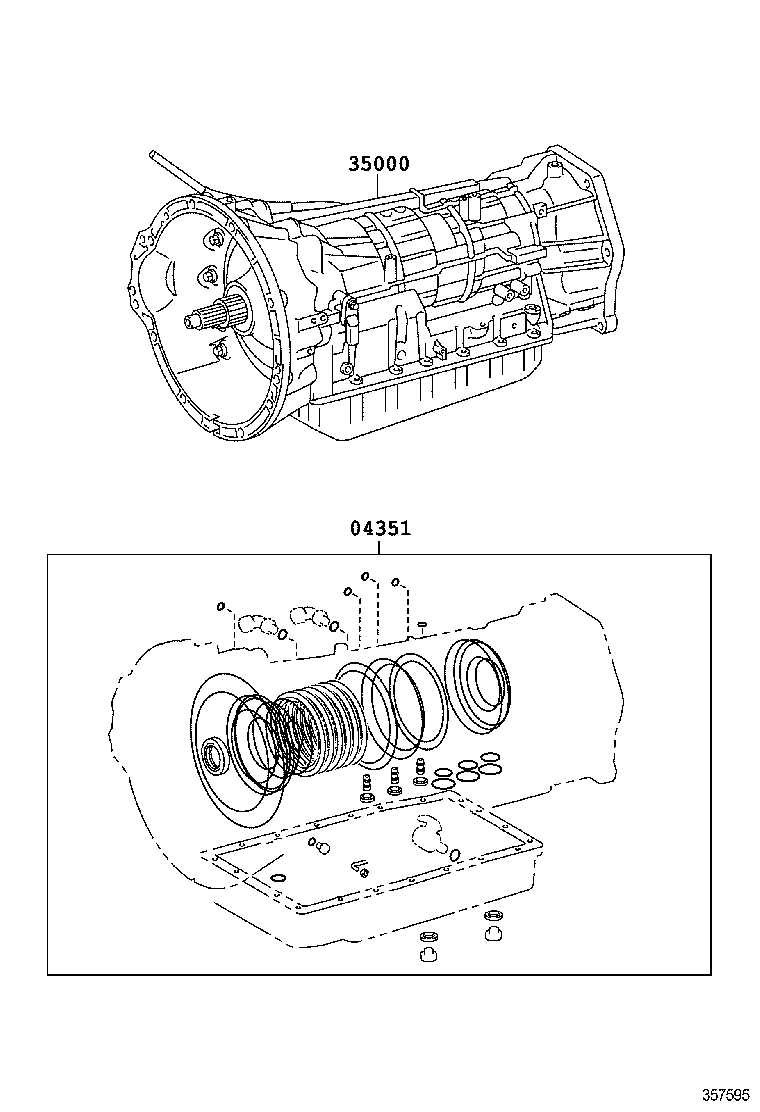 35000

04351

357595