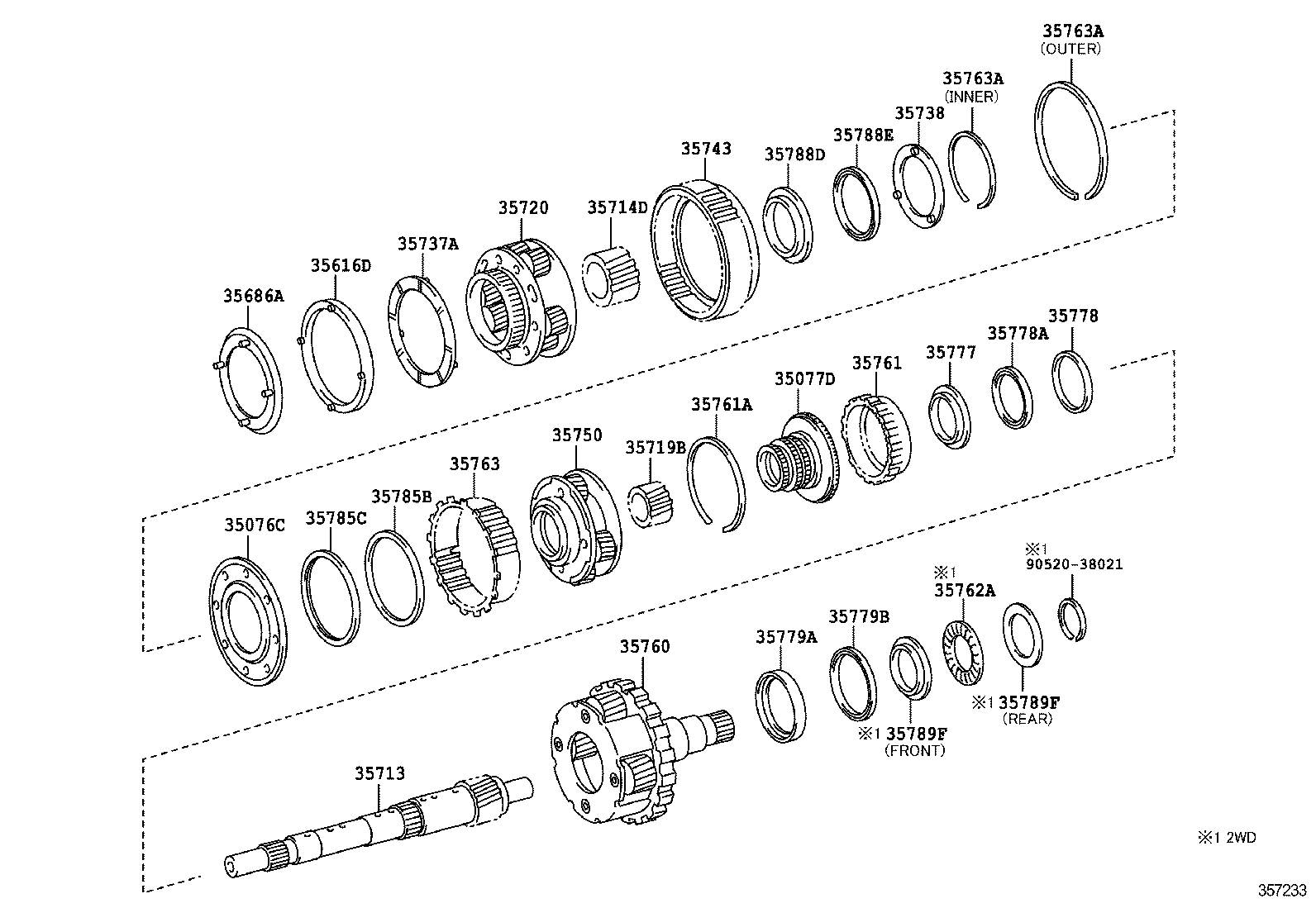 35763A
(OUTER)
35763A
(INNER)
35738
35788E
35788D
35743
35714D
35720
35737A
35616D
35686A

35778
35778A
35777
35761
35077D
35761A
35719B
35750
35763
35785B
35785C
35076C

※1
90520-38021
※1
35762A
35779B
35779A
35760
※1 35789F
(REAR)
※1 35789F
(FRONT)
35713

※1 2WD

357233