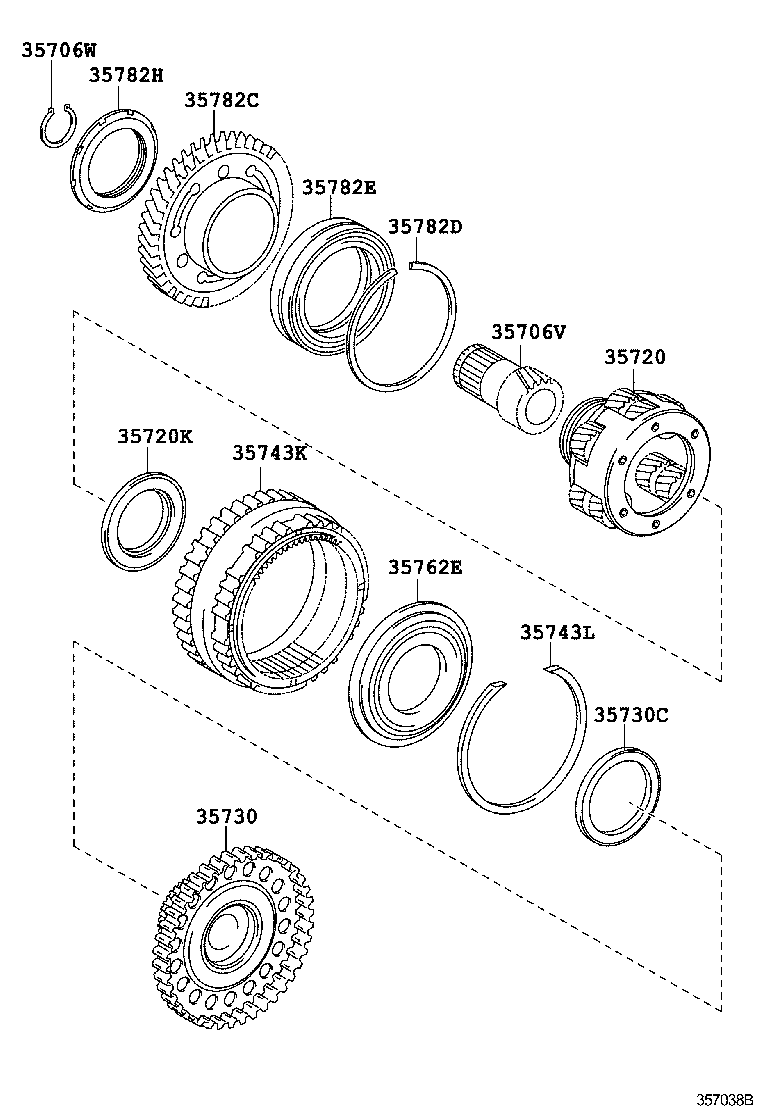 35706W
35782H
35782C
35782E
35782D
35706V
35720
35720K
35743K
35762E
35743L
35730C
35730
357038B