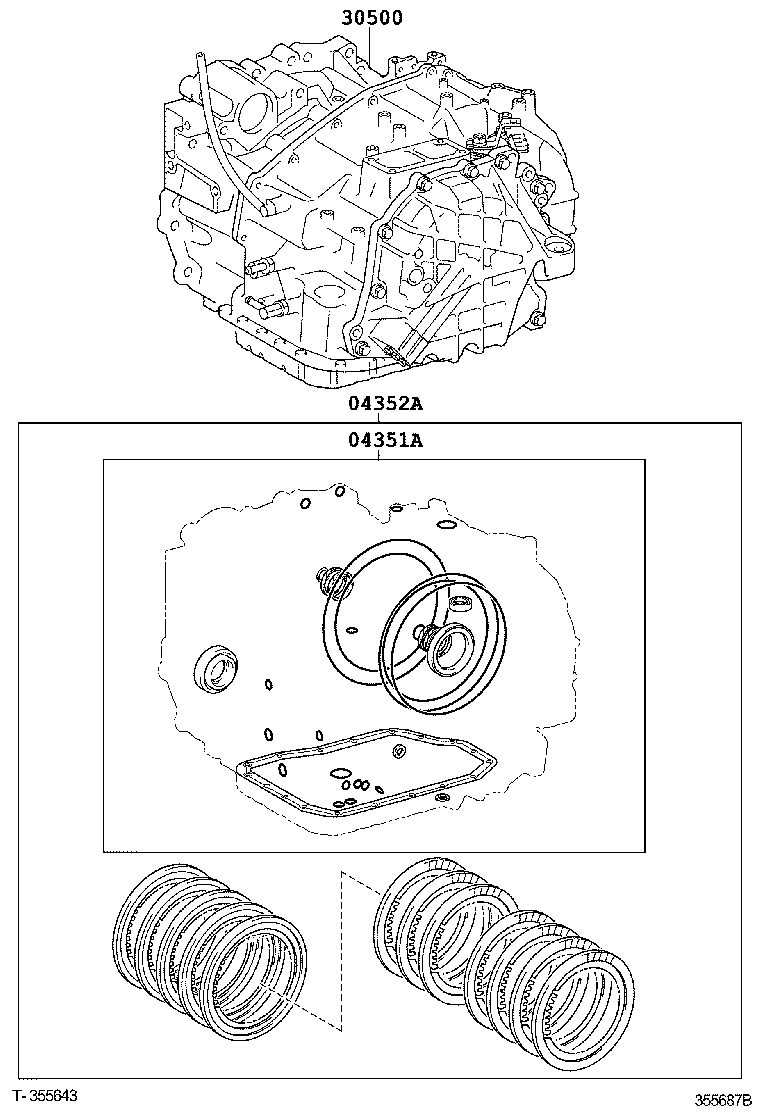 30500

04352A

04351A

T-355643

355687B