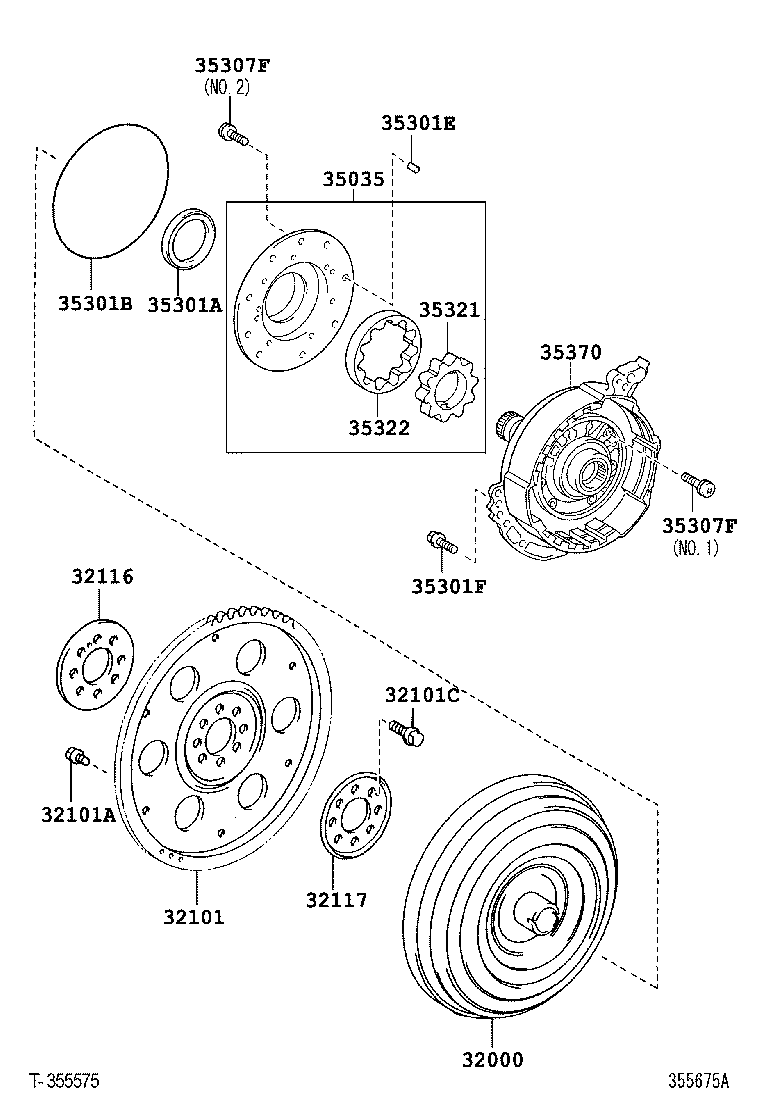 35307F
(NO. 2)

35301E

35035

35301B

35301A

35321

35322

35370

35307F
(NO. 1)

35301F

32116

32101C

32101A

32101

32117

32000

T-355575

355675A