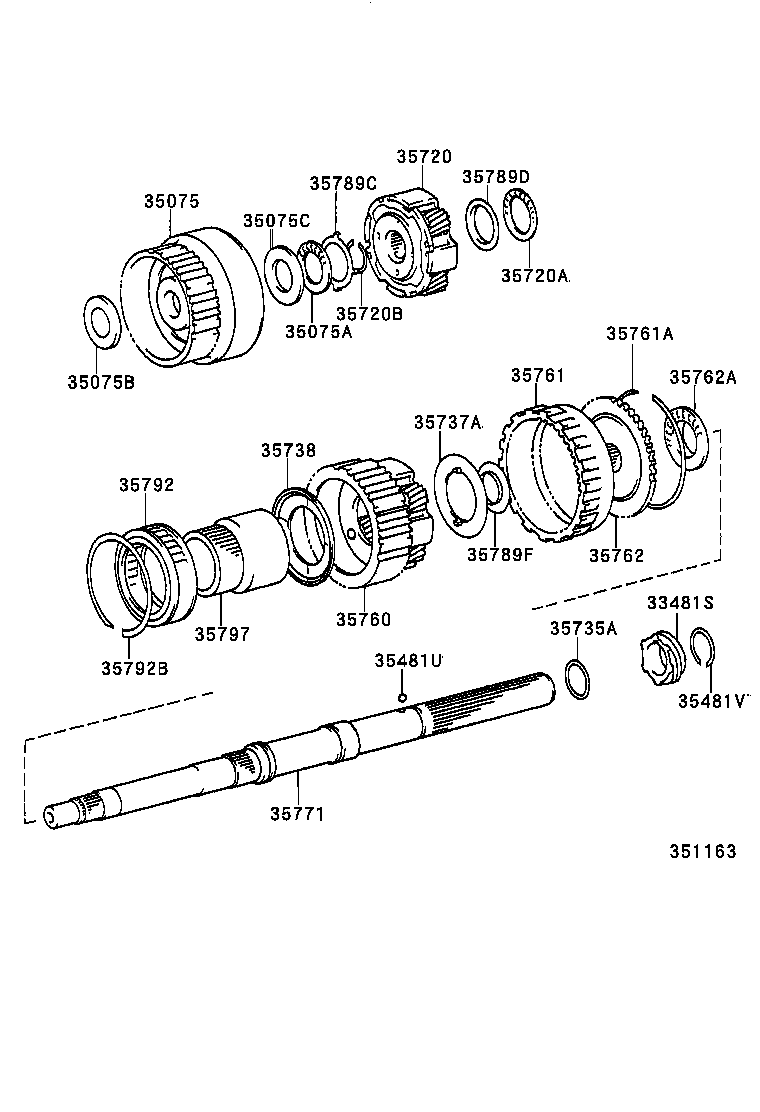 35720
35789C
35789D
35075
35075C
35720A
35720B
35075A
35075B
35761A
35761
35762A
35737A
35738
35792
35789F
35762
35760
35797
35792B
33481S
35735A
35481U
35481V
35771
351163