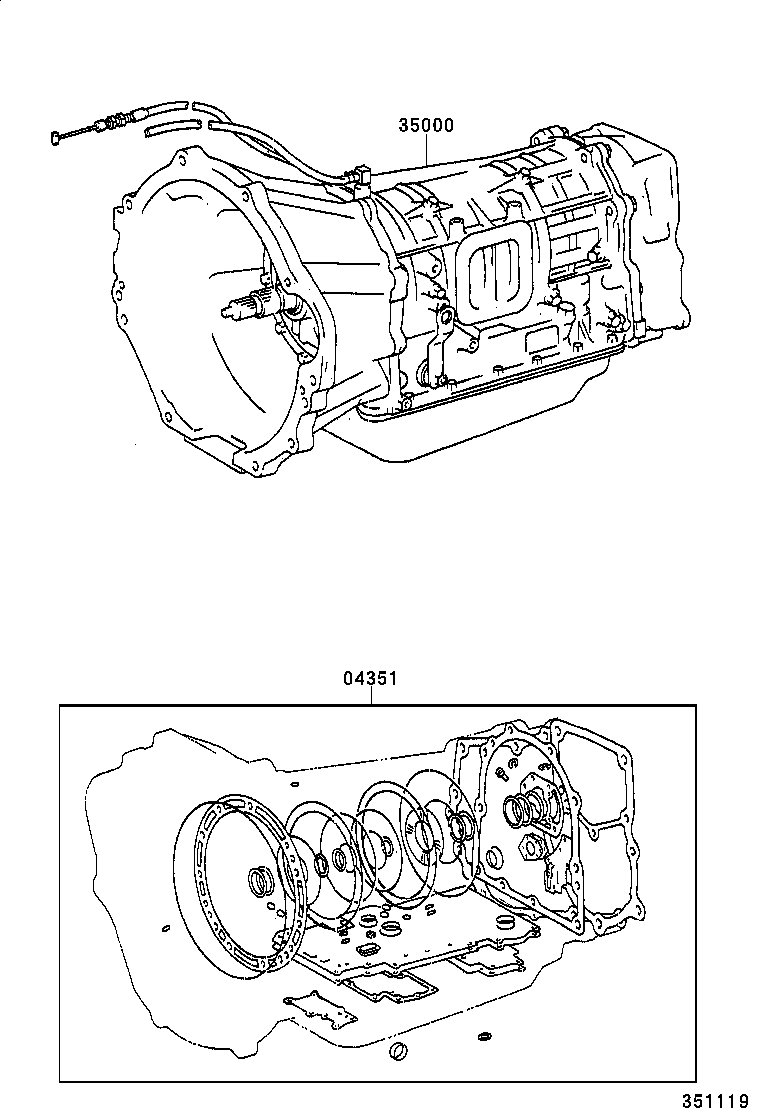 35000

04351

351119