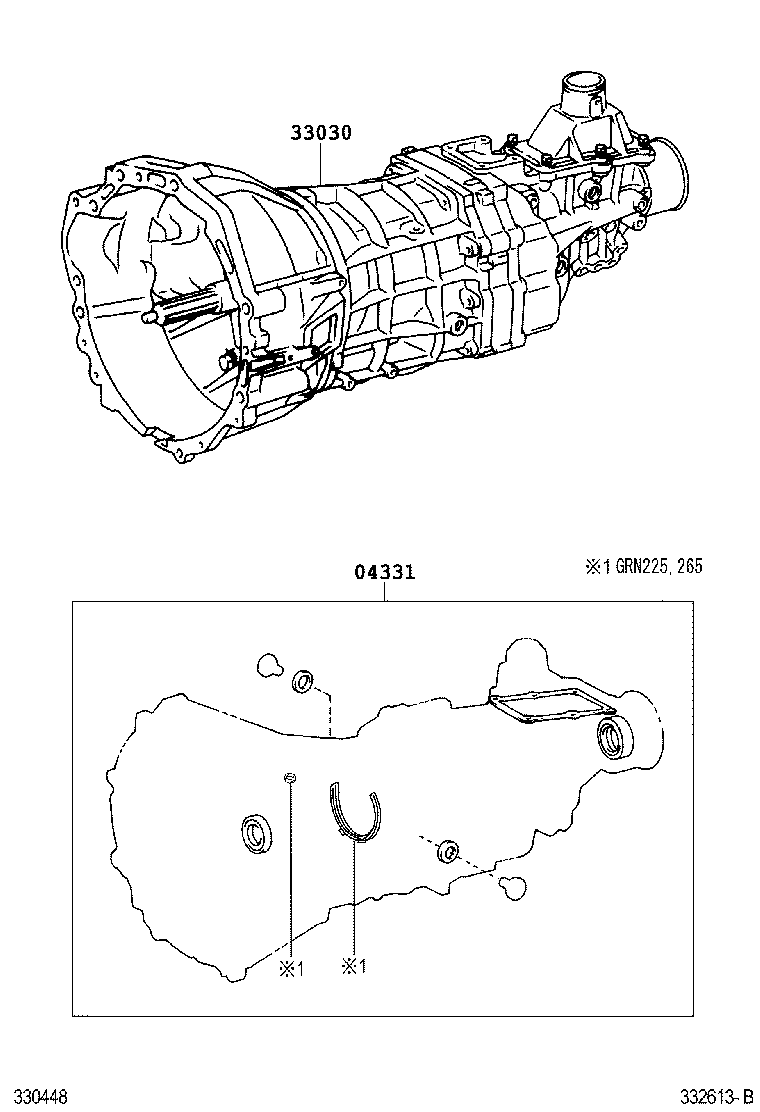 33030

04331

※1 GRN225, 265

※1

※1

330448

332613-B