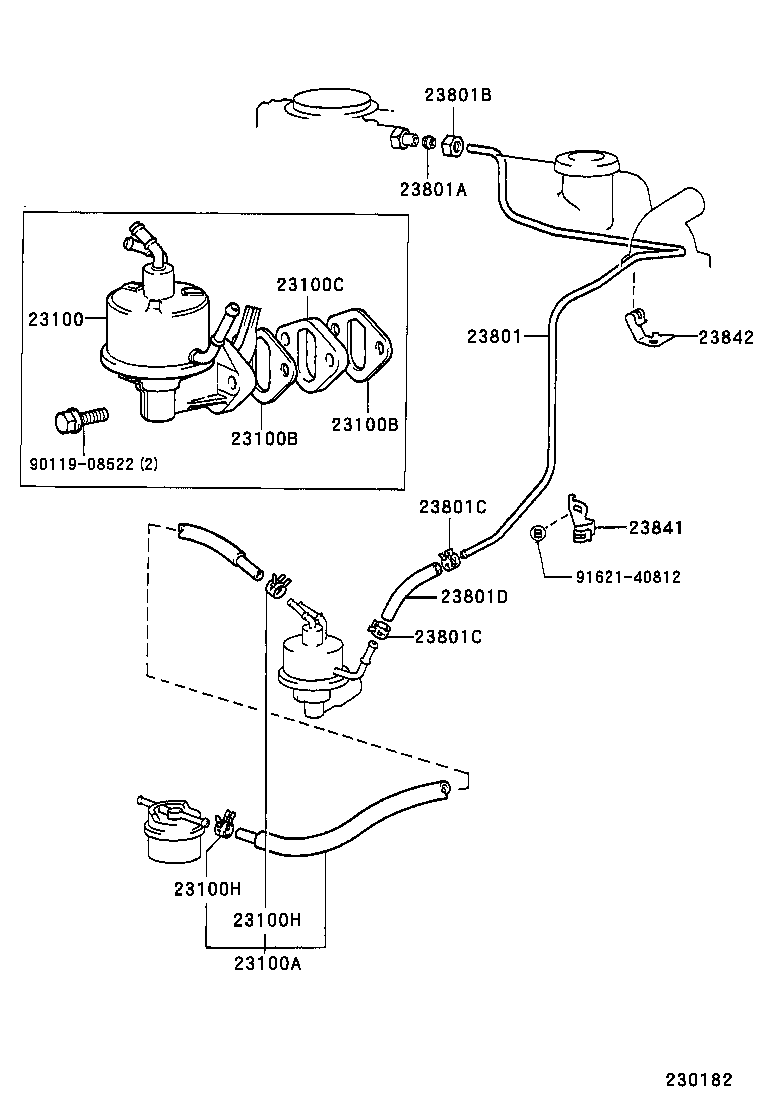 23801B
23801A
23100C
23100
23801
23842
23100B
23100B
90119-08522 (2)
23801C
23841
91621-40812
23801D
23801C
23100H
23100H
23100A
230182