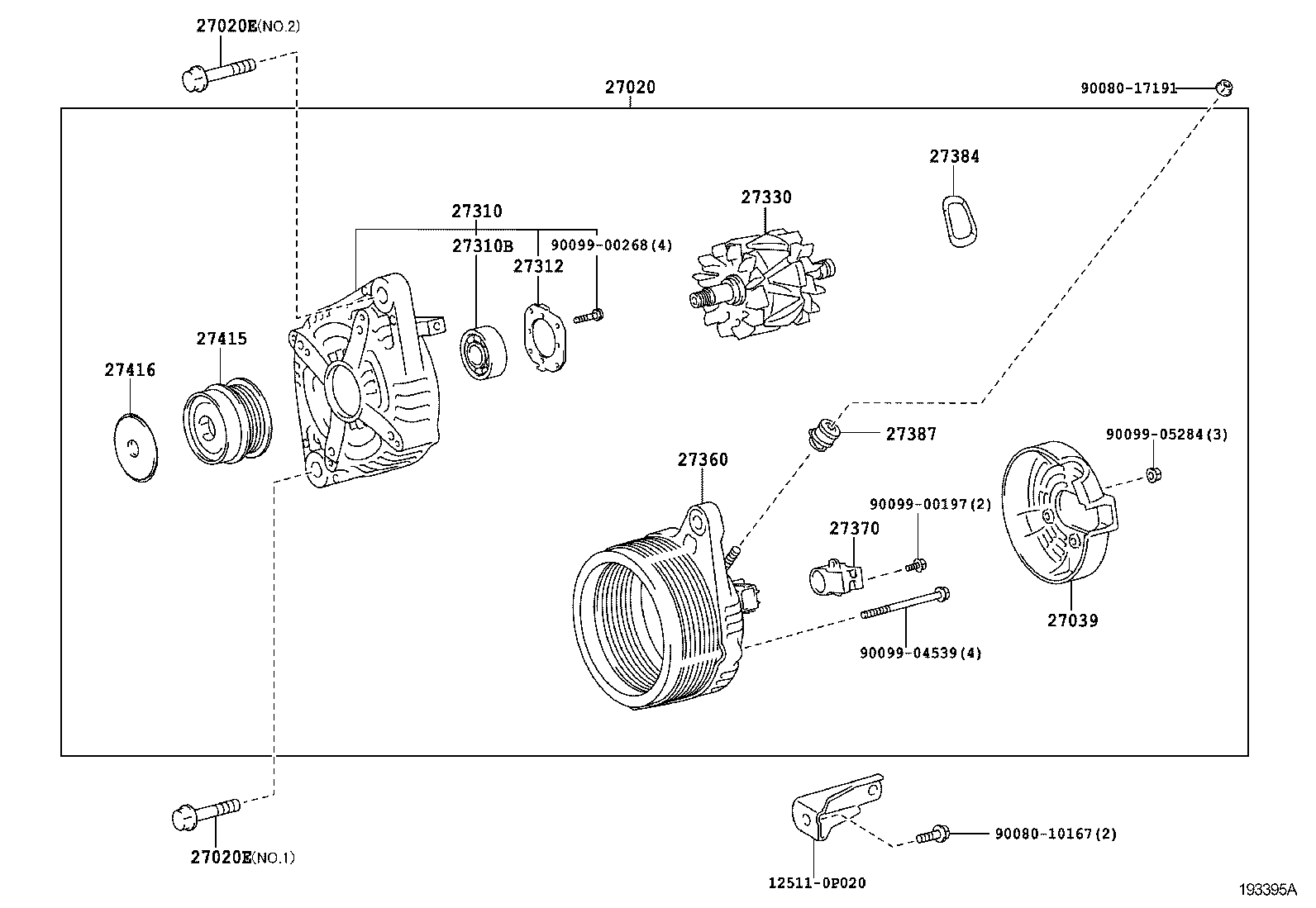 27020E(NO.2)

27020

90080-17191

27384

27330

27310

27310B

90099-00268(4)

27312

27415

27416

27387

90099-05284(3)

27360

90099-00197(2)

27370

27039

90099-04539(4)

27020E(NO.1)

90080-10167(2)

12511-0P020

193395A