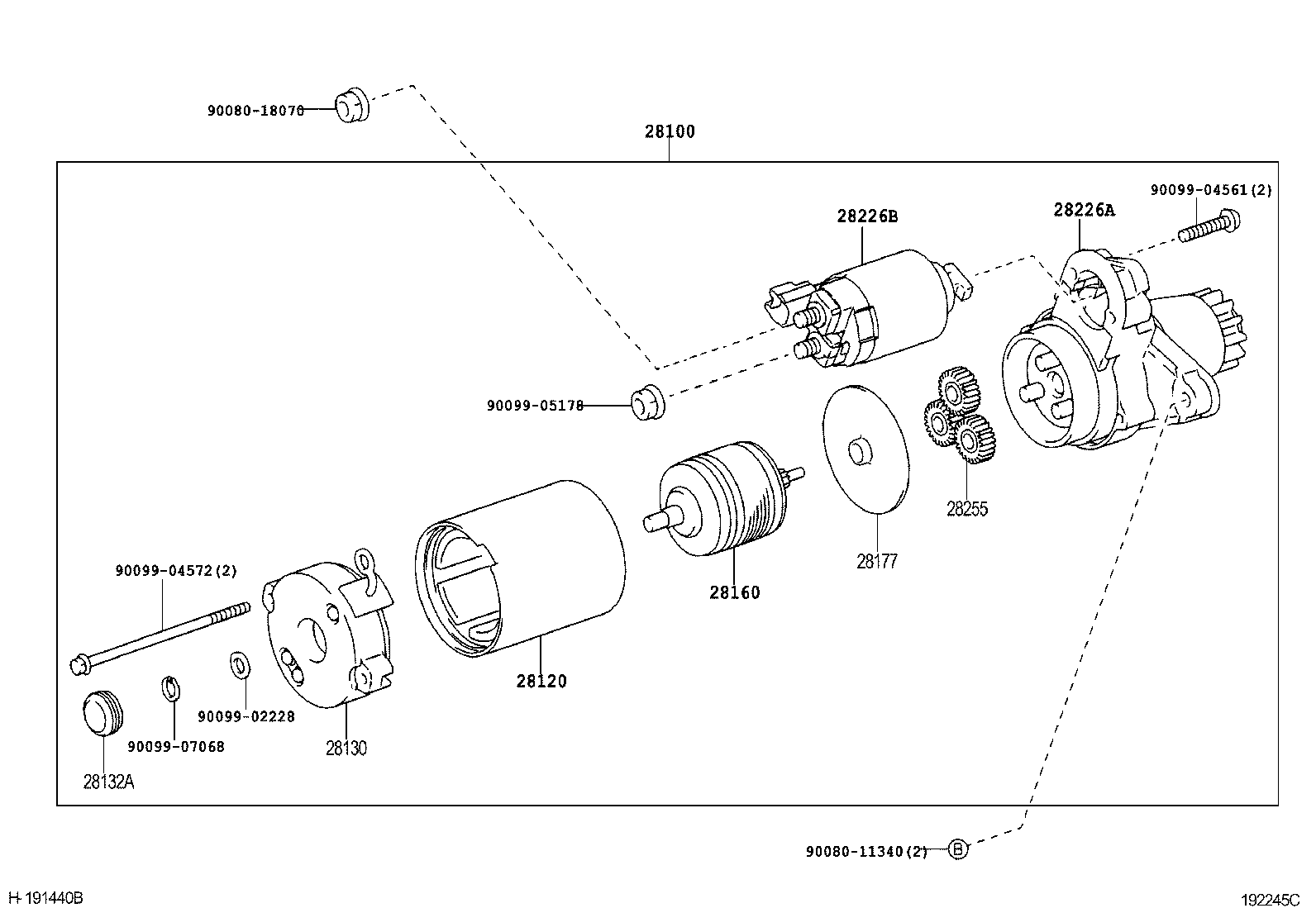 90080-18070

28100

90099-04561(2)

28226B

28226A

90099-05178

28255

28177

28160

90099-04572(2)

28120

90099-02228

90099-07068

28130

28132A

90080-11340(2) B

H-191440B

192245C