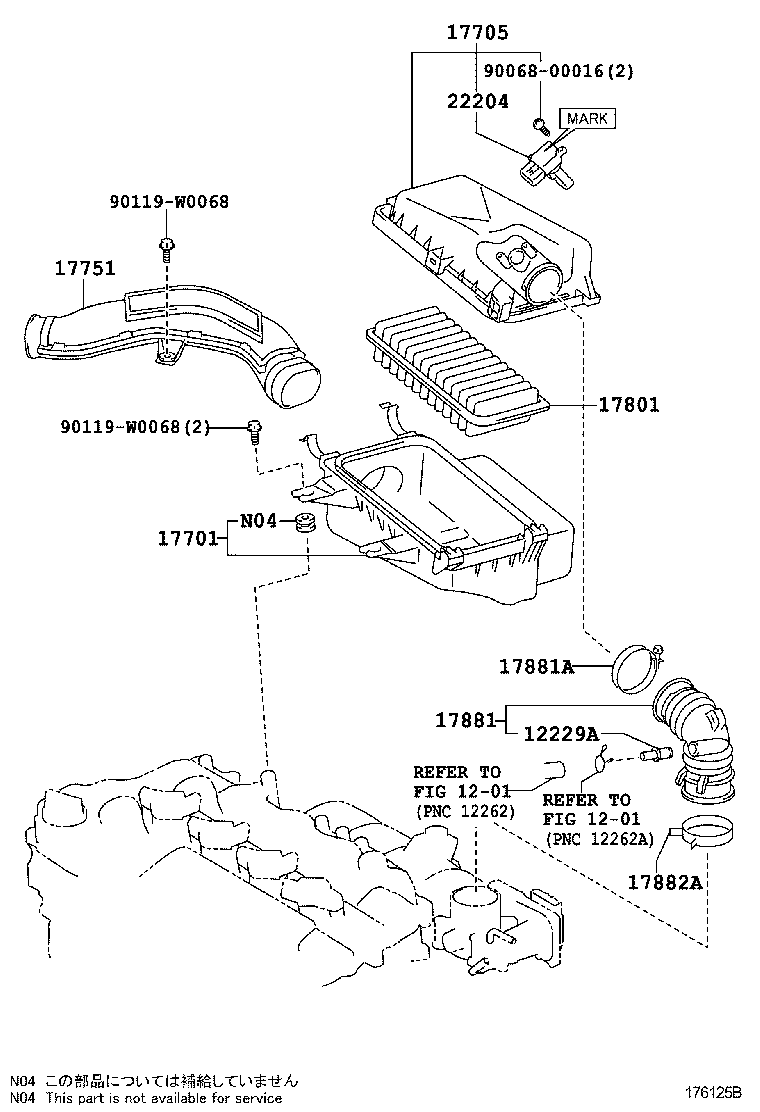 17705
90068-00016(2)
22204
MARK
90119-W0068
17751
17801
90119-W0068(2)
17701
N04
17881A
17881
12229A
REFER TO FIG 12-01 (PNC 12262)
REFER TO FIG 12-01 (PNC 12262A)
17882A

N04 この部品については補給していません
N04 This part is not available for service
176125B