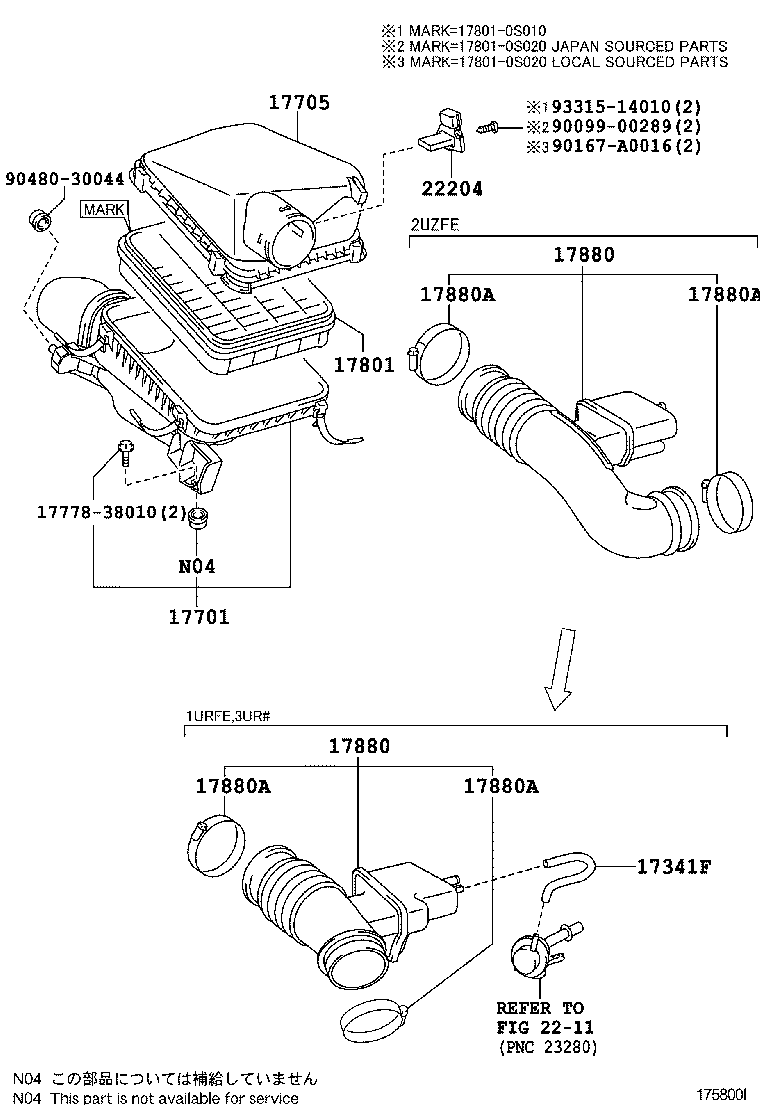 ※1 MARK=17801-0S010
※2 MARK=17801-0S020 JAPAN SOURCED PARTS
※3 MARK=17801-0S020 LOCAL SOURCED PARTS

17705

※1 93315-14010(2)
※2 90099-00289(2)
※3 90167-A0016(2)

90480-30044

MARK

22204

2UZFE

17880

17880A

17880A

17801

17778-38010(2)

N04

17701

1URFE,3UR#

17880

17880A

17880A

17341F

REFER TO
FIG 22-11
(PNC 23280)

N04 この部品については補給していません
N04 This part is not available for service

175800I