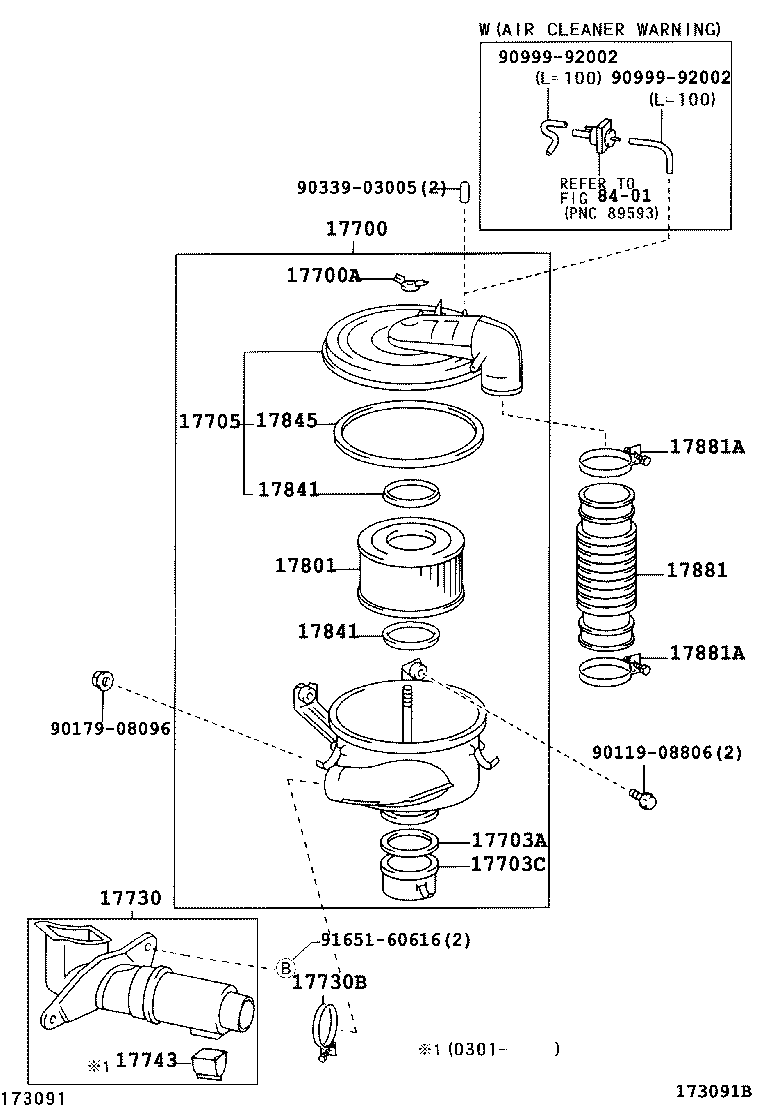 W(AIR CLEANER WARNING)
90999-92002
(L=100)
90999-92002
(L=100)
REFER TO
FIG 84-01
(PNC 89593)

90339-03005(2)
17700
17700A
17705
17845
17841
17801
17841
17881A
17881
17881A
90179-08096
90119-08806(2)
17703A
17703C
17730
91651-60616(2)
Ⓑ
17730B
※1 17743
※1 (0301-     )
173091
173091B