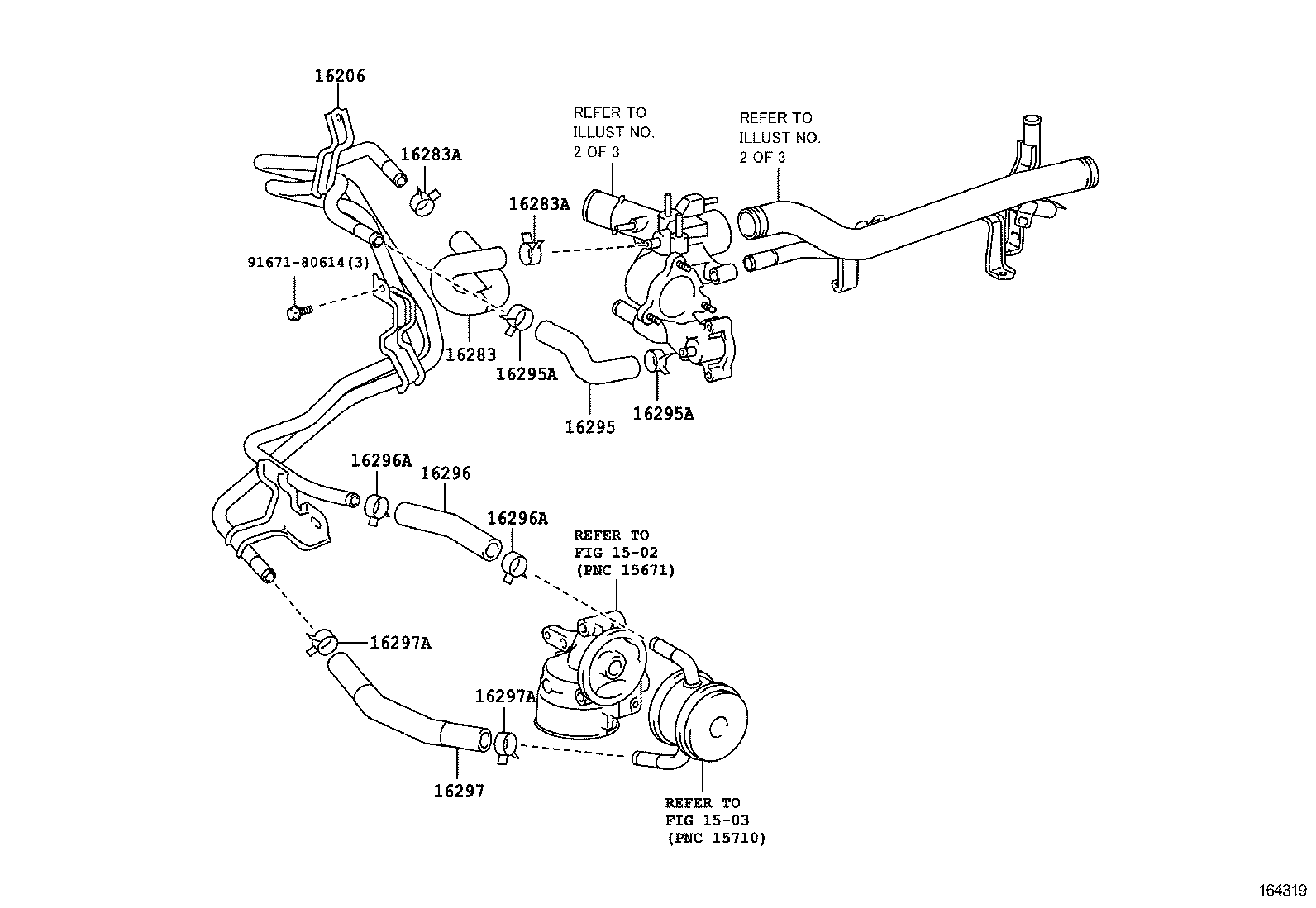 16206

16283A

REFER TO
ILLUST NO.
2 OF 3

REFER TO
ILLUST NO.
2 OF 3

16283A

91671-80614(3)

16283

16295A

16295

16295A

16296A

16296

16296A

REFER TO
FIG 15-02
(PNC 15671)

16297A

16297A

16297

REFER TO
FIG 15-03
(PNC 15710)

164319