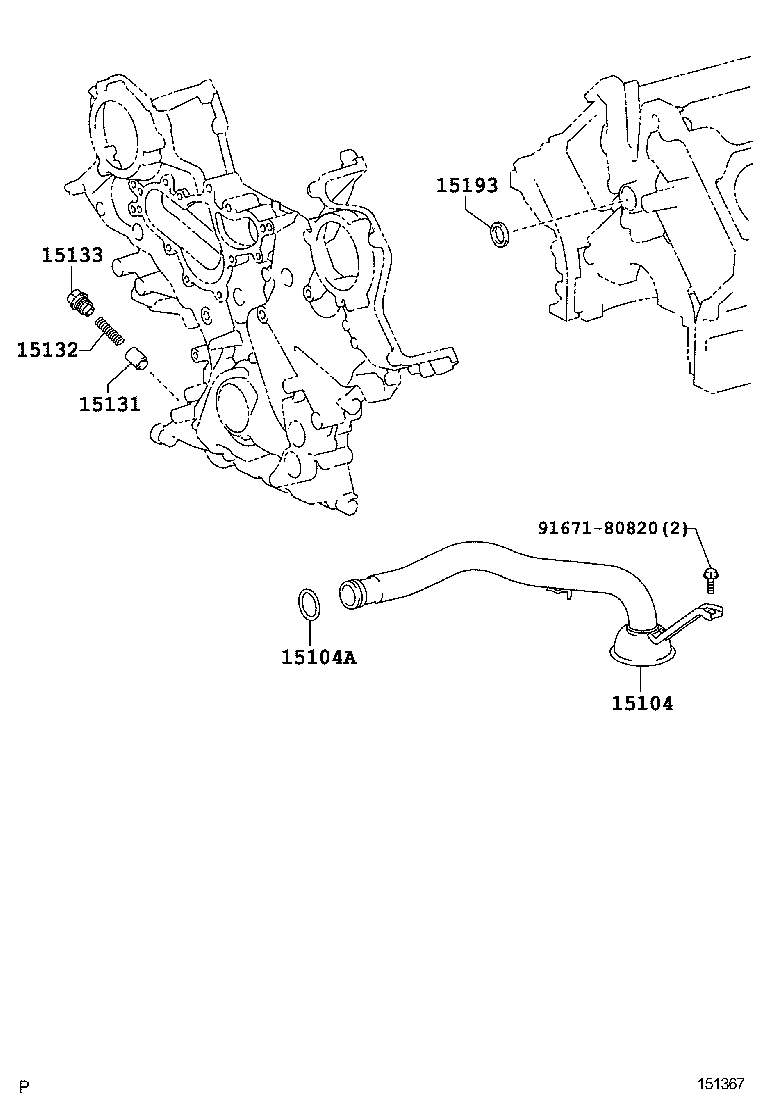 15193

15133

15132

15131

91671-80820(2)

15104A

15104

P

151367