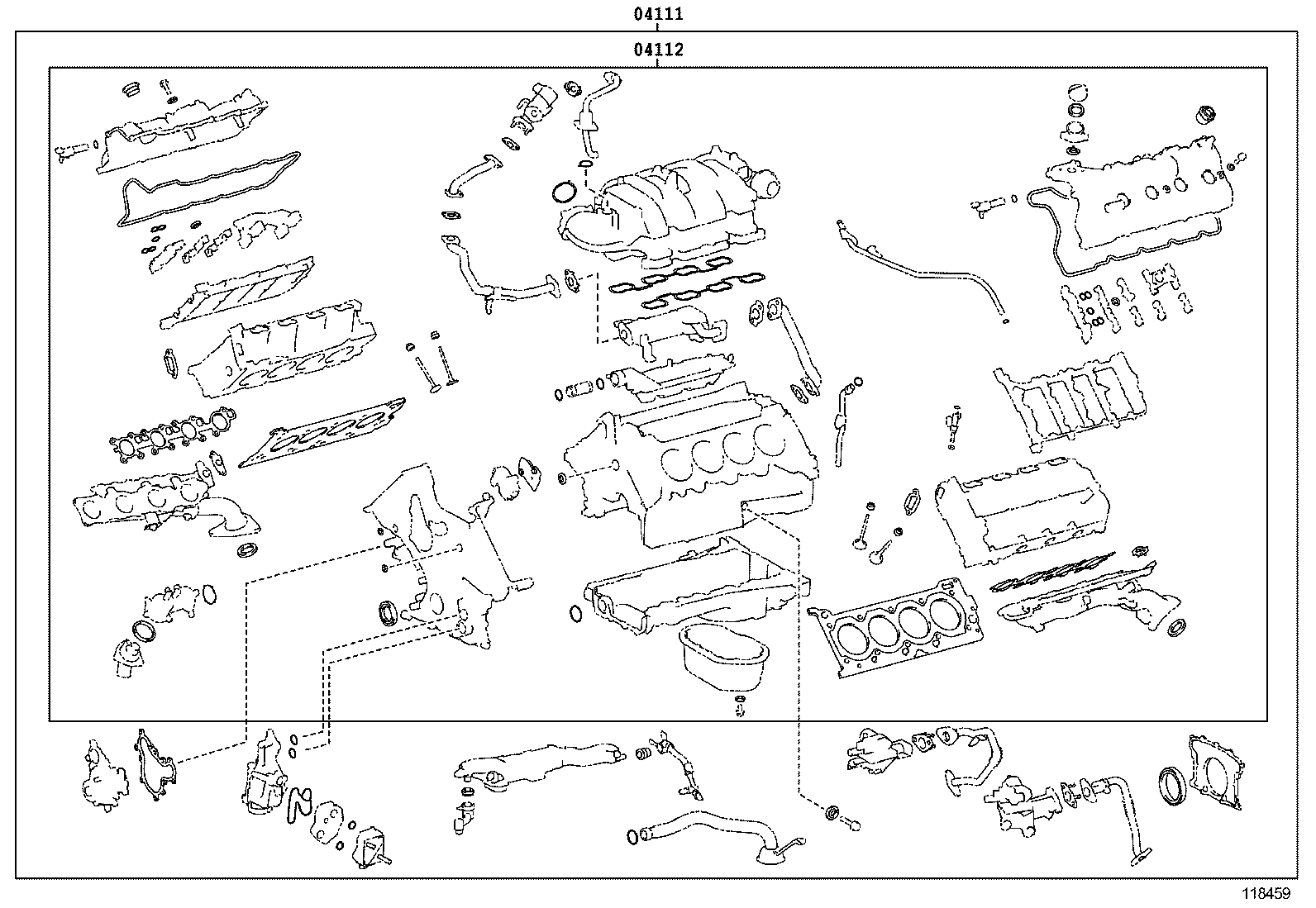 04111
04112
118459