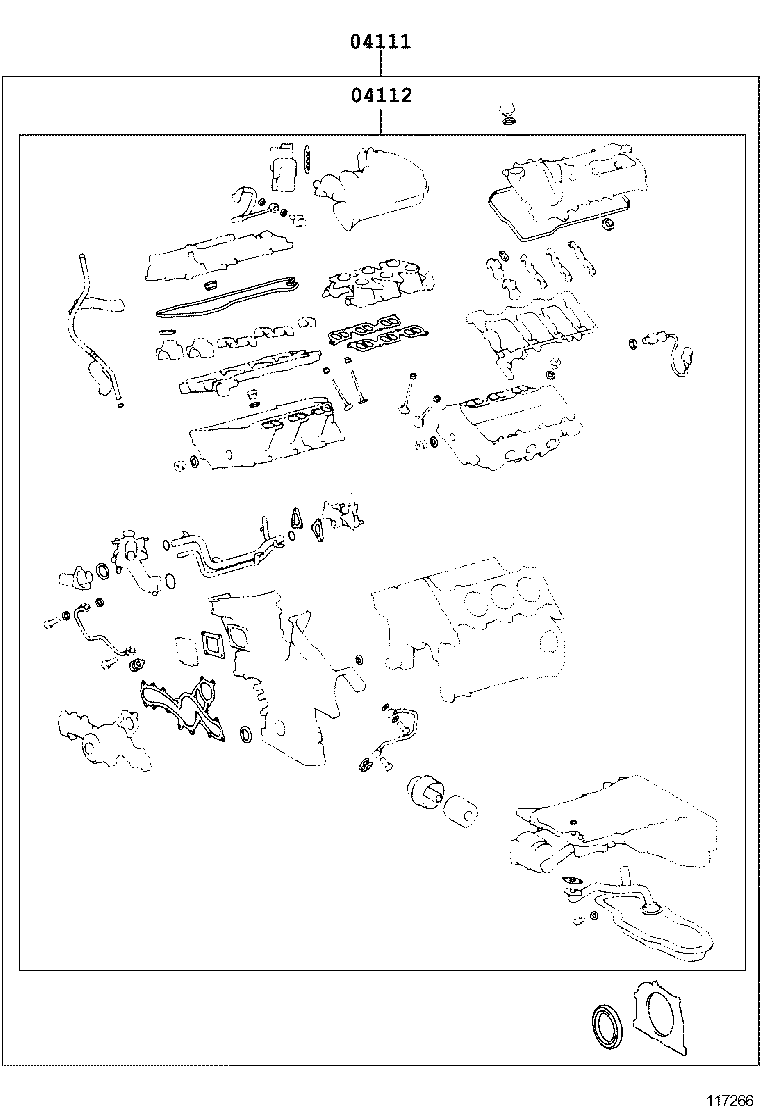 04111
04112
117266