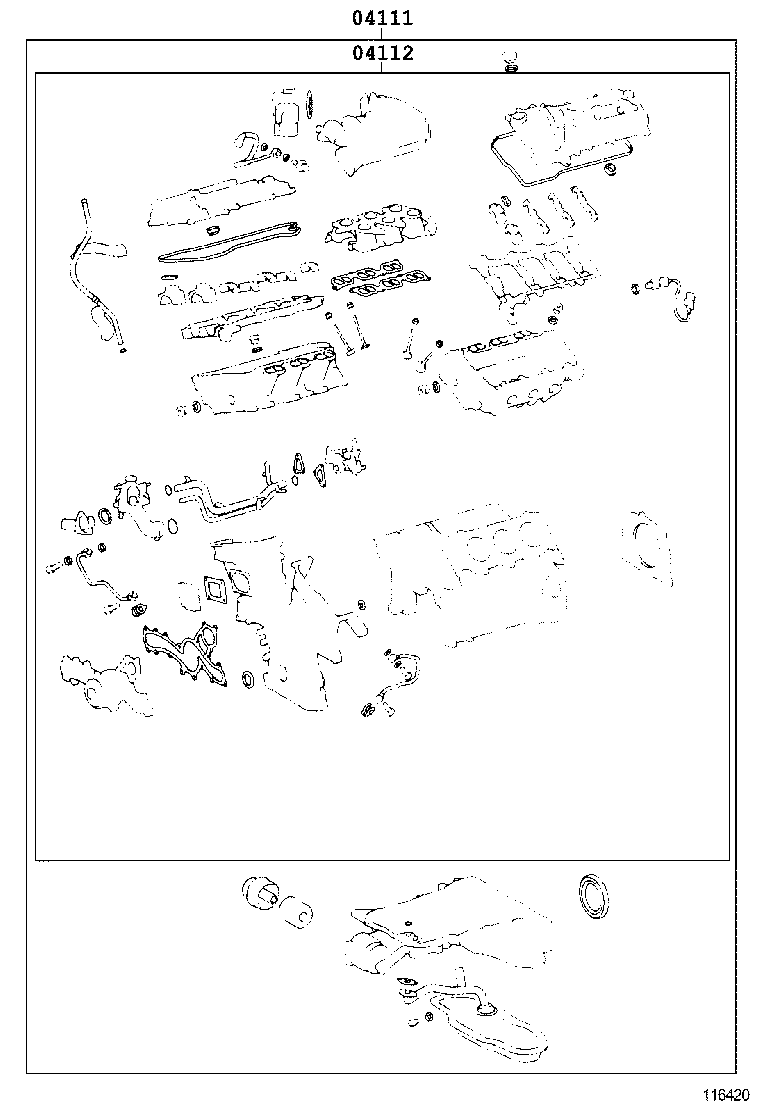 04111
04112

116420