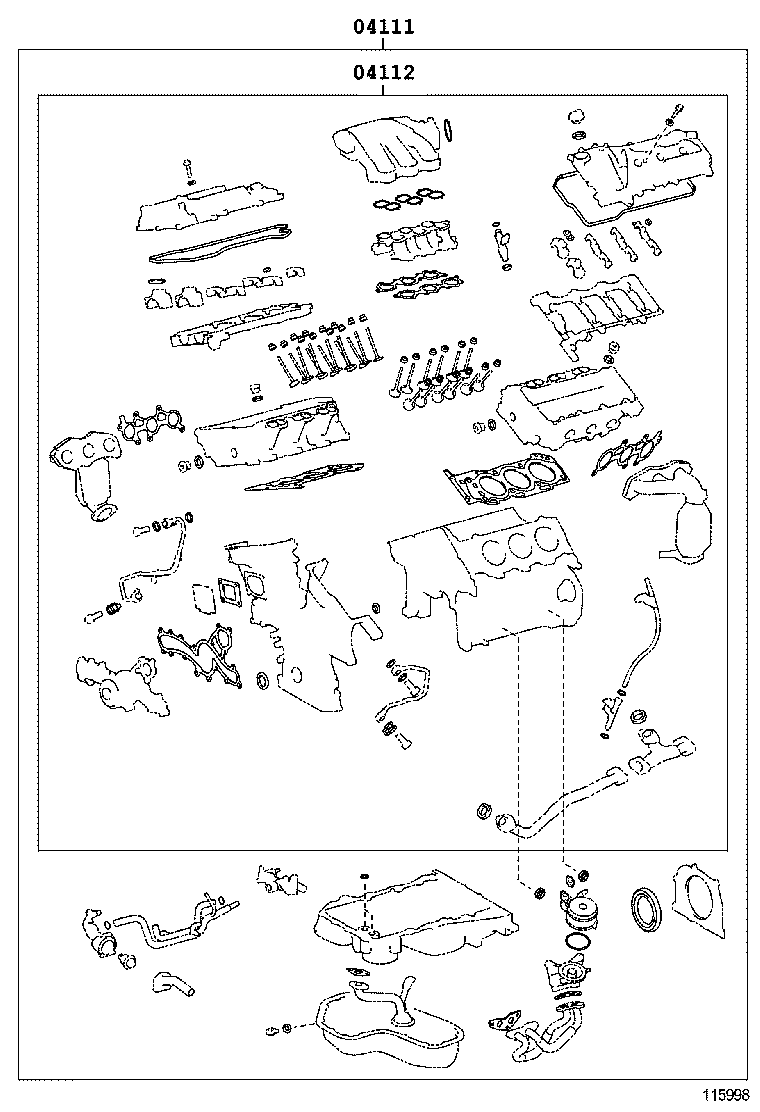 04111

04112

115998