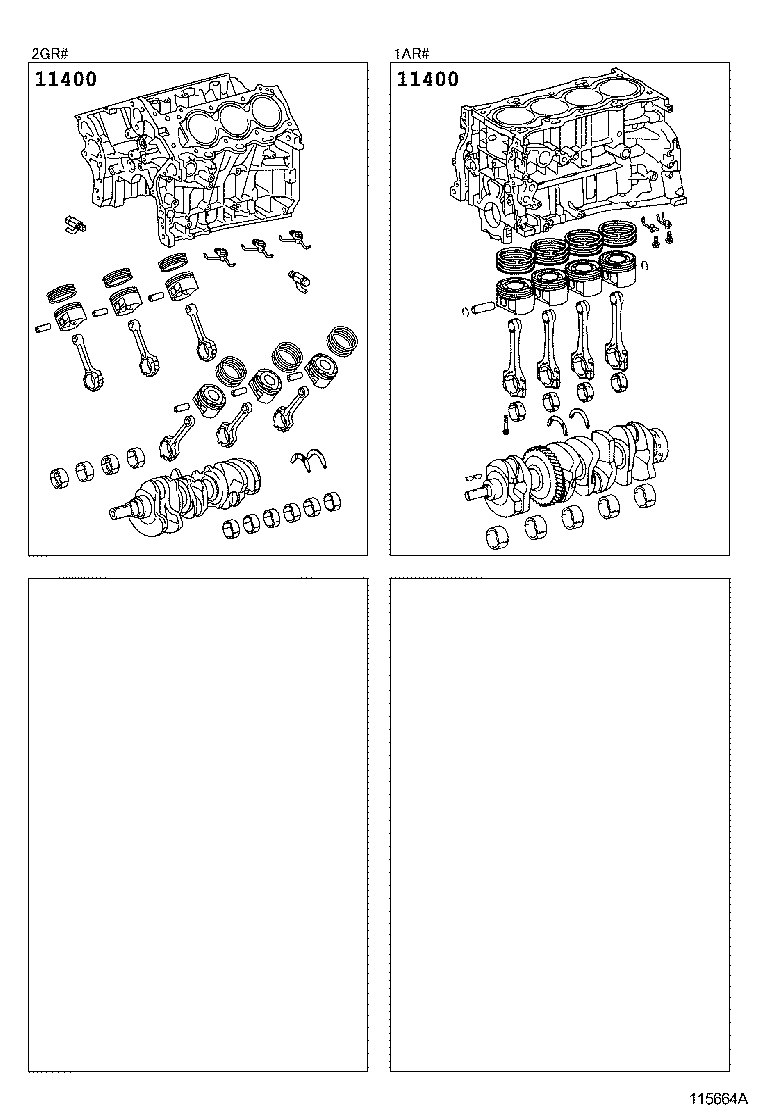 2GR#

11400

1AR#

11400

115664A