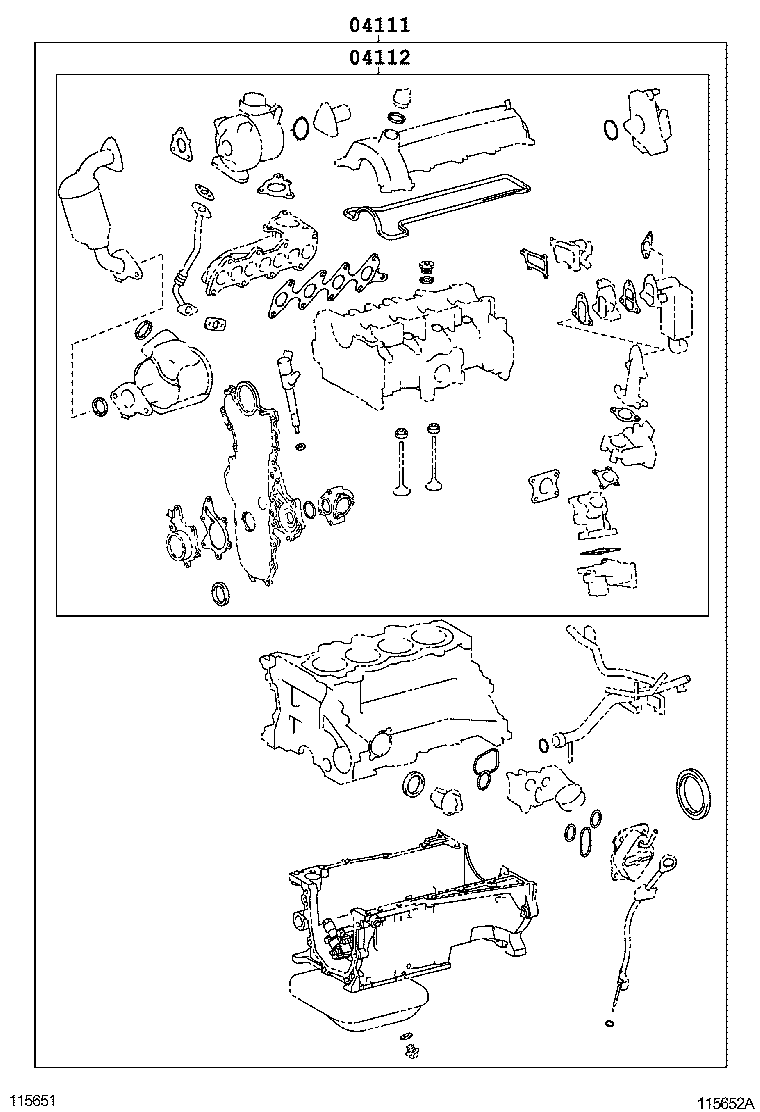 04111
04112

115651
115652A