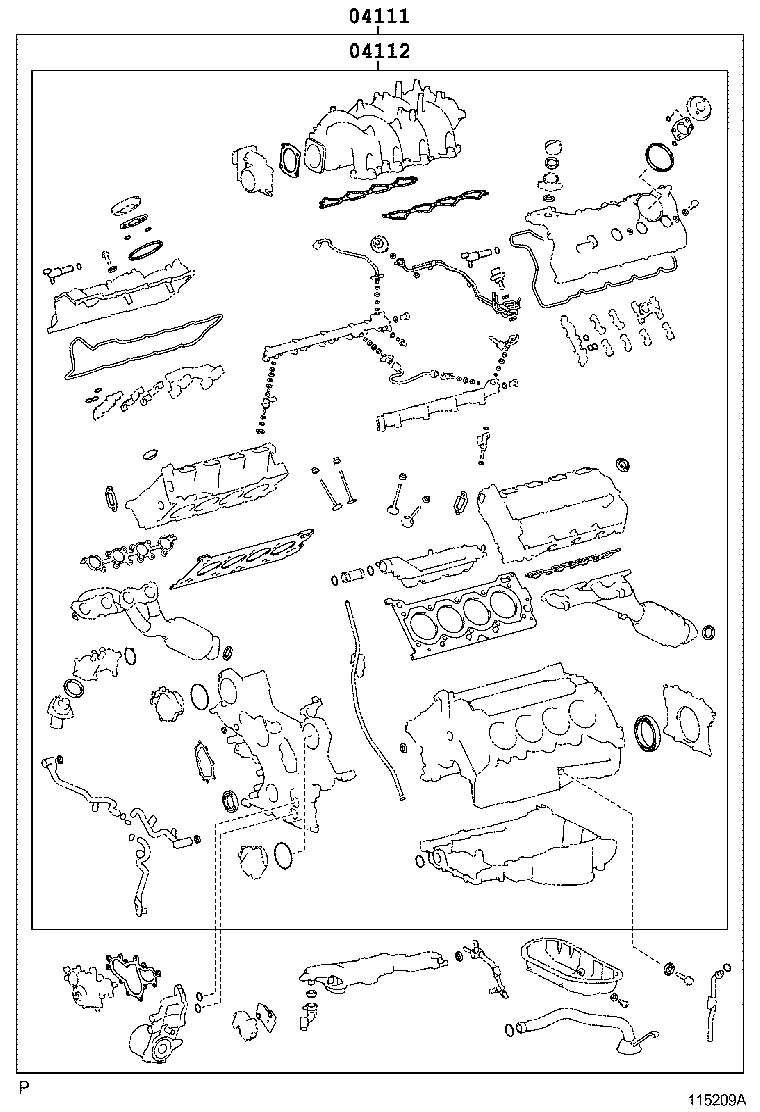 04111
04112
P
115209A