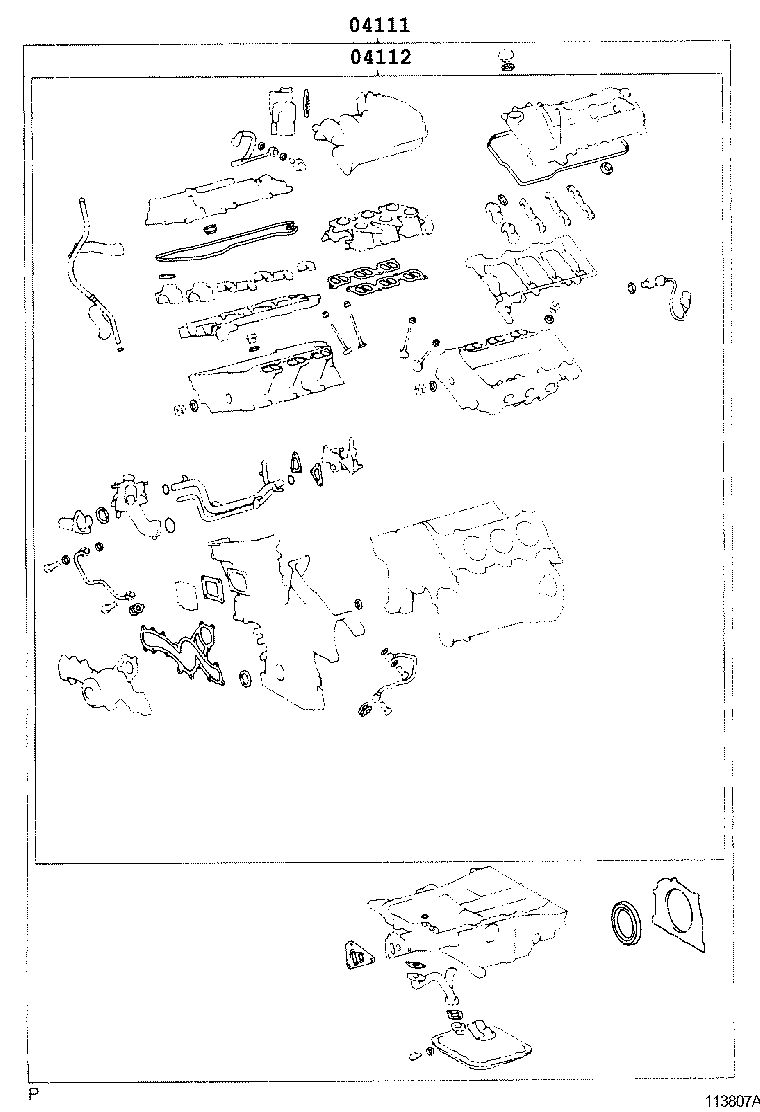 04111
04112

P
113807A