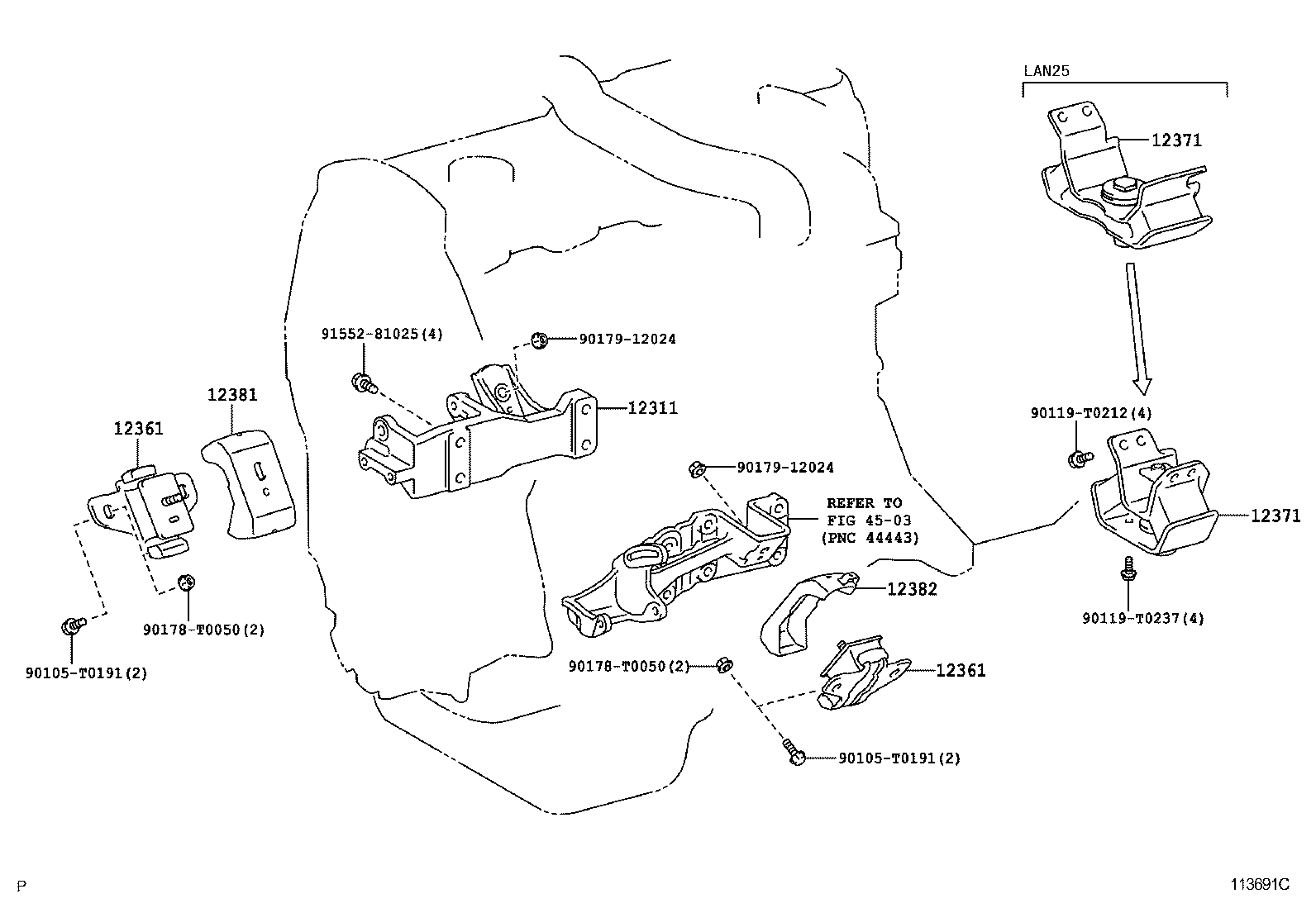 LAN25

12371

91552-81025(4)

90179-12024

12381

12311

12361

90119-T0212(4)

90179-12024

REFER TO FIG 45-03 (PNC 44443)

12371

12382

90178-T0050(2)

90119-T0237(4)

90105-T0191(2)

90178-T0050(2)

12361

90105-T0191(2)

P

113691C