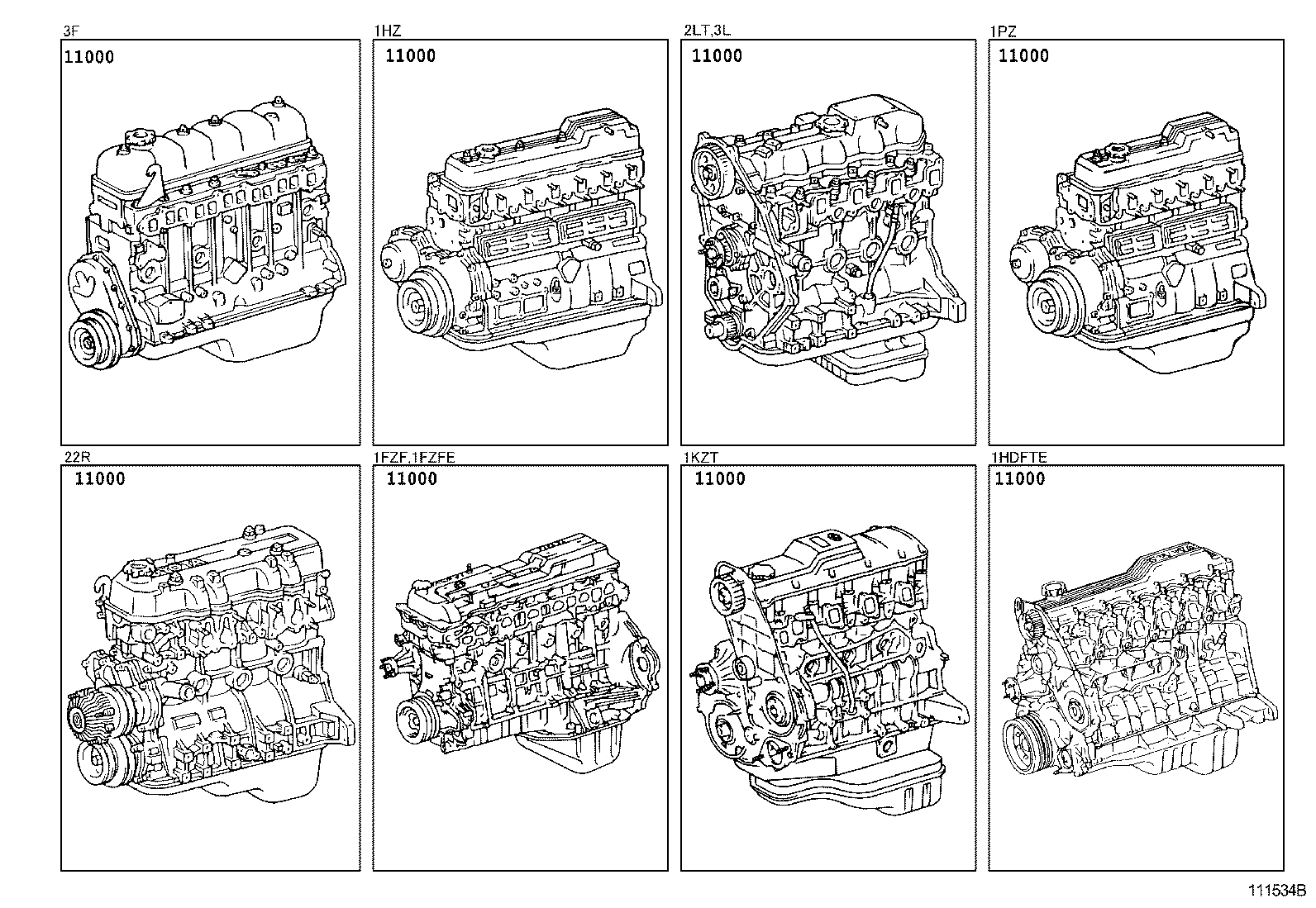 3F
11000

1HZ
11000

2LT,3L
11000

1PZ
11000

22R
11000

1FZF,1FZFE
11000

1KZT
11000

1HDFTE
11000

111534B