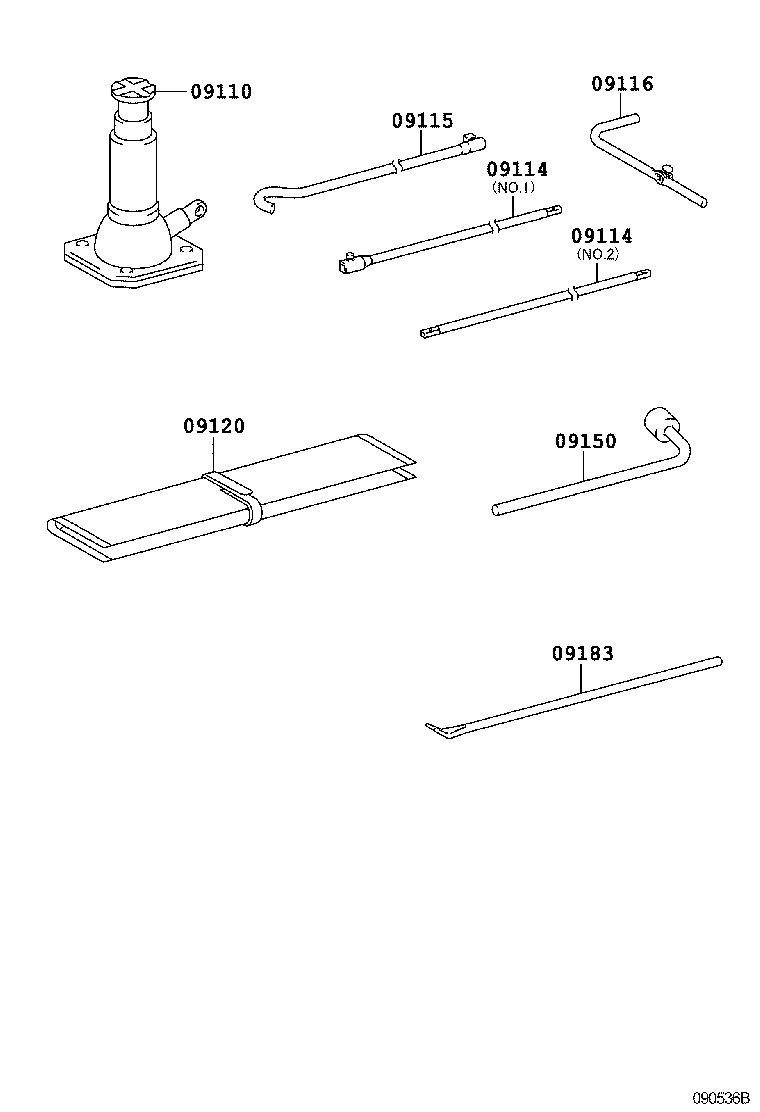 09110

09115

09116

09114
(NO.1)

09114
(NO.2)

09120

09150

09183

090536B