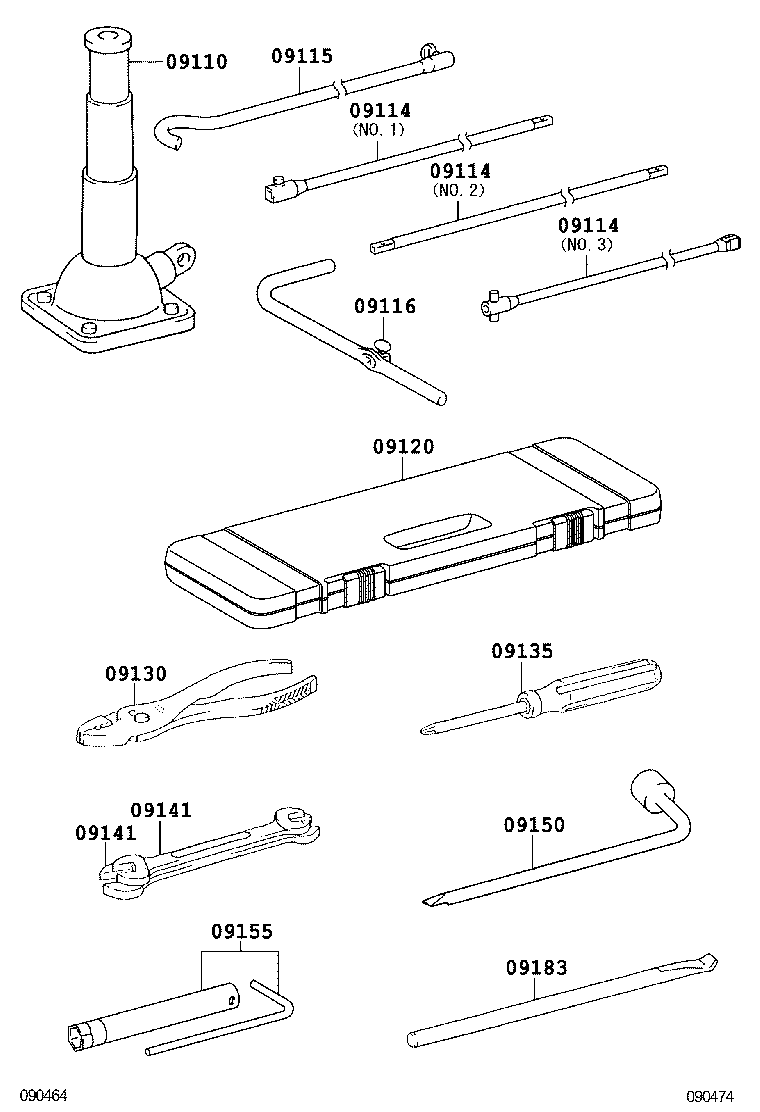 09110
09115
09114
(NO. 1)
09114
(NO. 2)
09114
(NO. 3)
09116
09120
09130
09135
09141
09141
09150
09155
09183
090464
090474