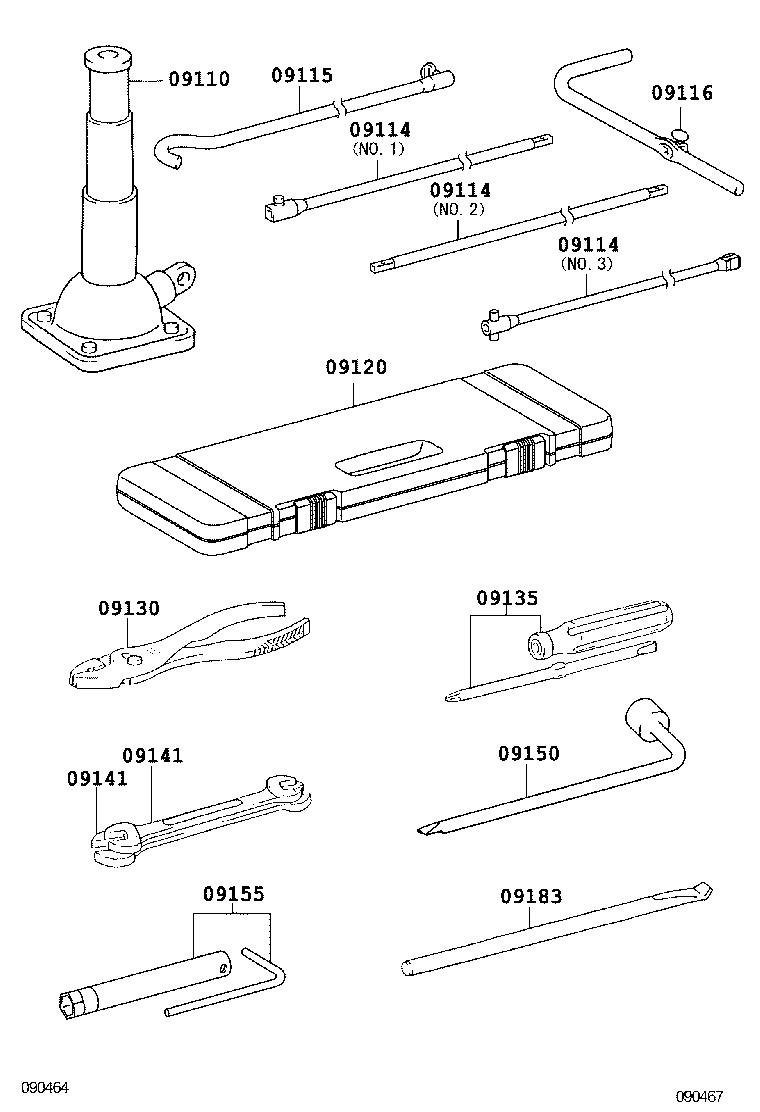 09110
09115
09116
09114
(NO. 1)
09114
(NO. 2)
09114
(NO. 3)
09120
09130
09135
09141
09141
09150
09155
09183
090464
090467