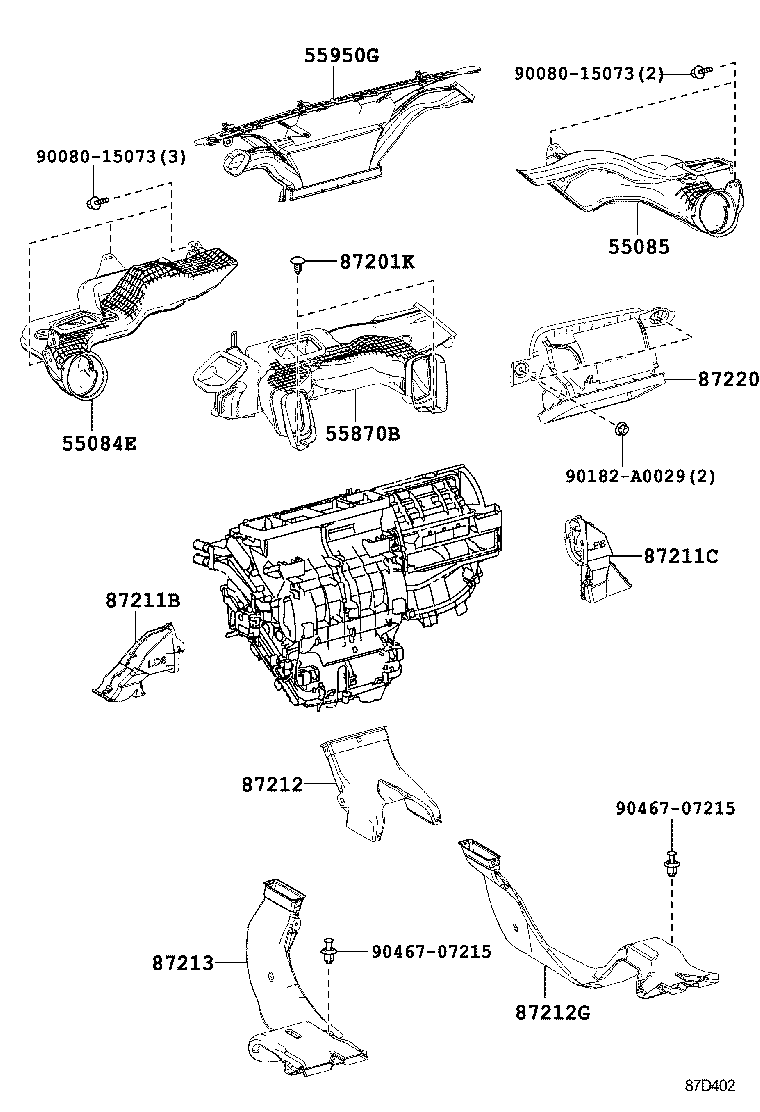 55950G

90080-15073(2)

90080-15073(3)

55085

87201K

87220

55084E

55870B

90182-A0029(2)

87211C

87211B

87212

90467-07215

87213

90467-07215

87212G

87D402