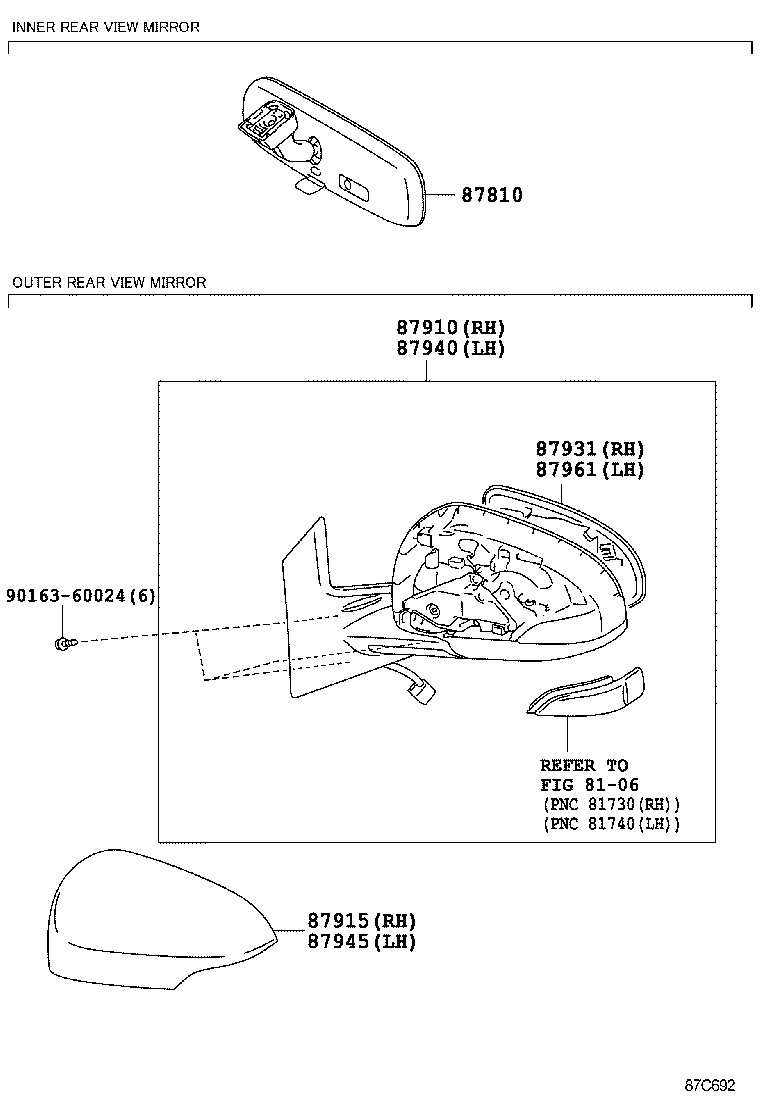 INNER REAR VIEW MIRROR

87810

OUTER REAR VIEW MIRROR

87910(RH)
87940(LH)

87931(RH)
87961(LH)

90163-60024(6)

REFER TO
FIG 81-06
(PNC 81730(RH))
(PNC 81740(LH))

87915(RH)
87945(LH)

87C692