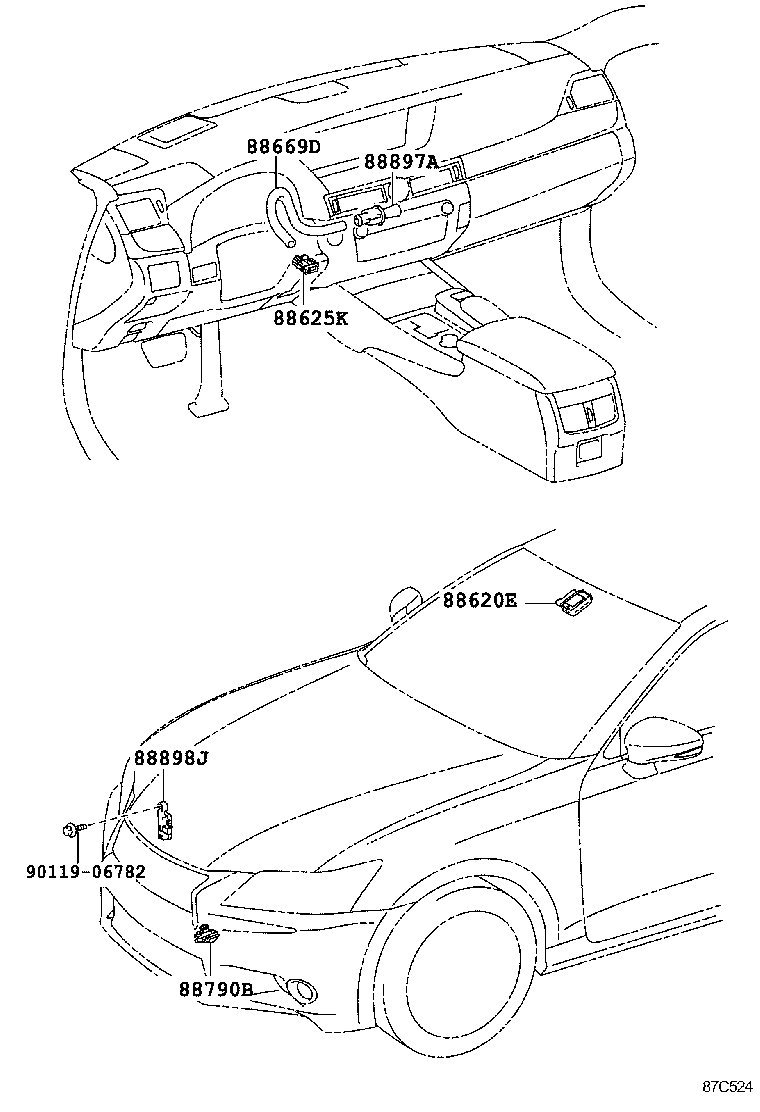 88669D
88897A
88625K
88620E
88898J
90119-06782
88790B
87C524