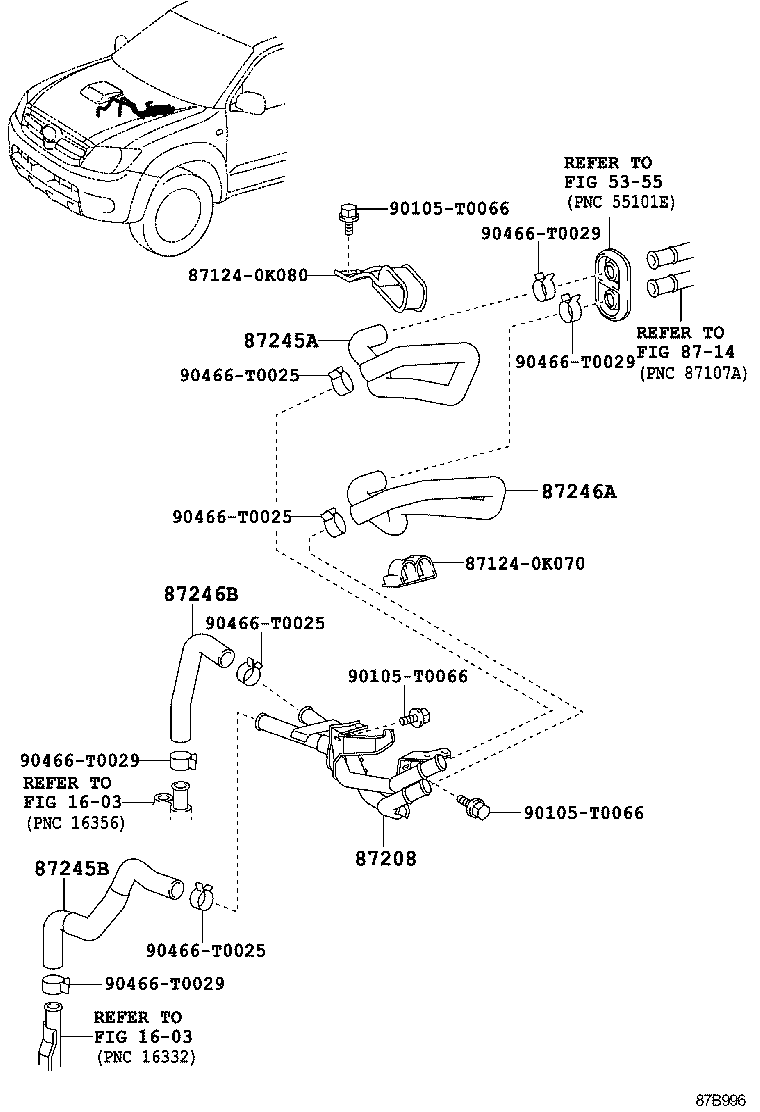 REFER TO
FIG 53-55
(PNC 55101E)

90105-T0066

90466-T0029

87124-0K080

87245A

90466-T0029

REFER TO
FIG 87-14
(PNC 87107A)

90466-T0025

87246A

90466-T0025

87124-0K070

87246B

90466-T0025

90105-T0066

90466-T0029

REFER TO
FIG 16-03
(PNC 16356)

90105-T0066

87208

87245B

90466-T0025

90466-T0029

REFER TO
FIG 16-03
(PNC 16332)

87B996