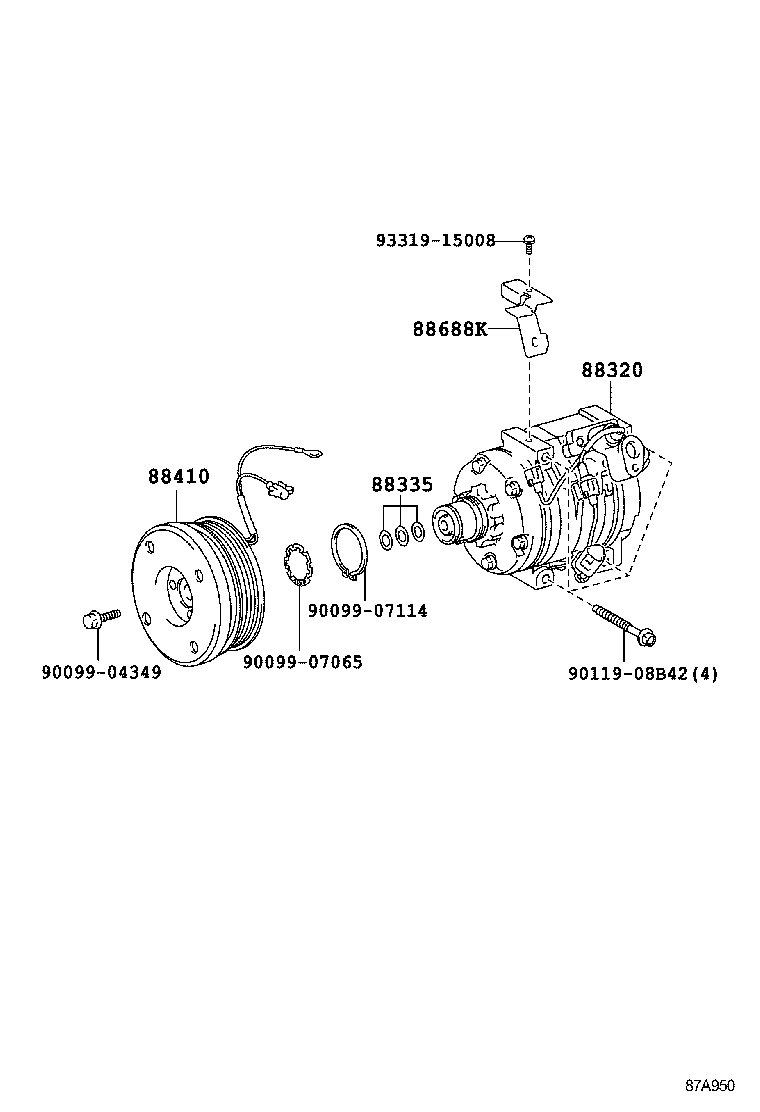 93319-15008
88688K
88320
88410
88335
90099-07114
90099-04349
90099-07065
90119-08B42(4)
87A950