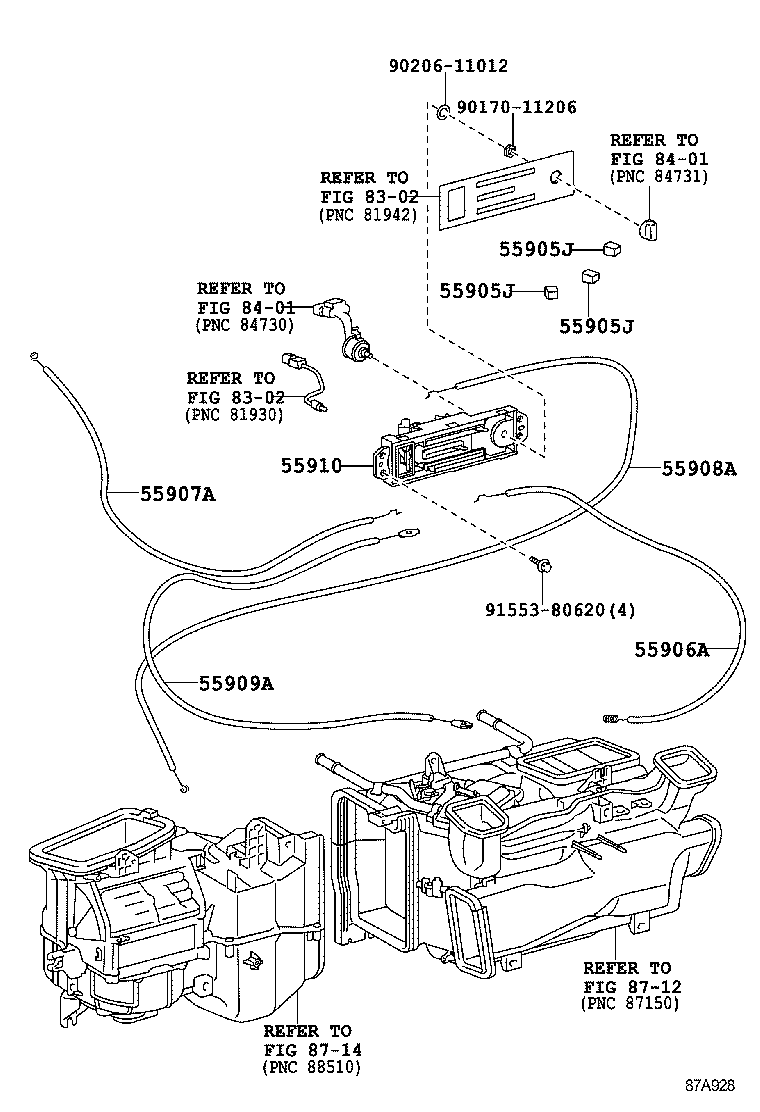 90206-11012

90170-11206

REFER TO
FIG 84-01
(PNC 84731)

REFER TO
FIG 83-02
(PNC 81942)

55905J

55905J

55905J

REFER TO
FIG 84-01
(PNC 84730)

REFER TO
FIG 83-02
(PNC 81930)

55910

55908A

55907A

91553-80620(4)

55906A

55909A

REFER TO
FIG 87-12
(PNC 87150)

REFER TO
FIG 87-14
(PNC 88510)

87A928