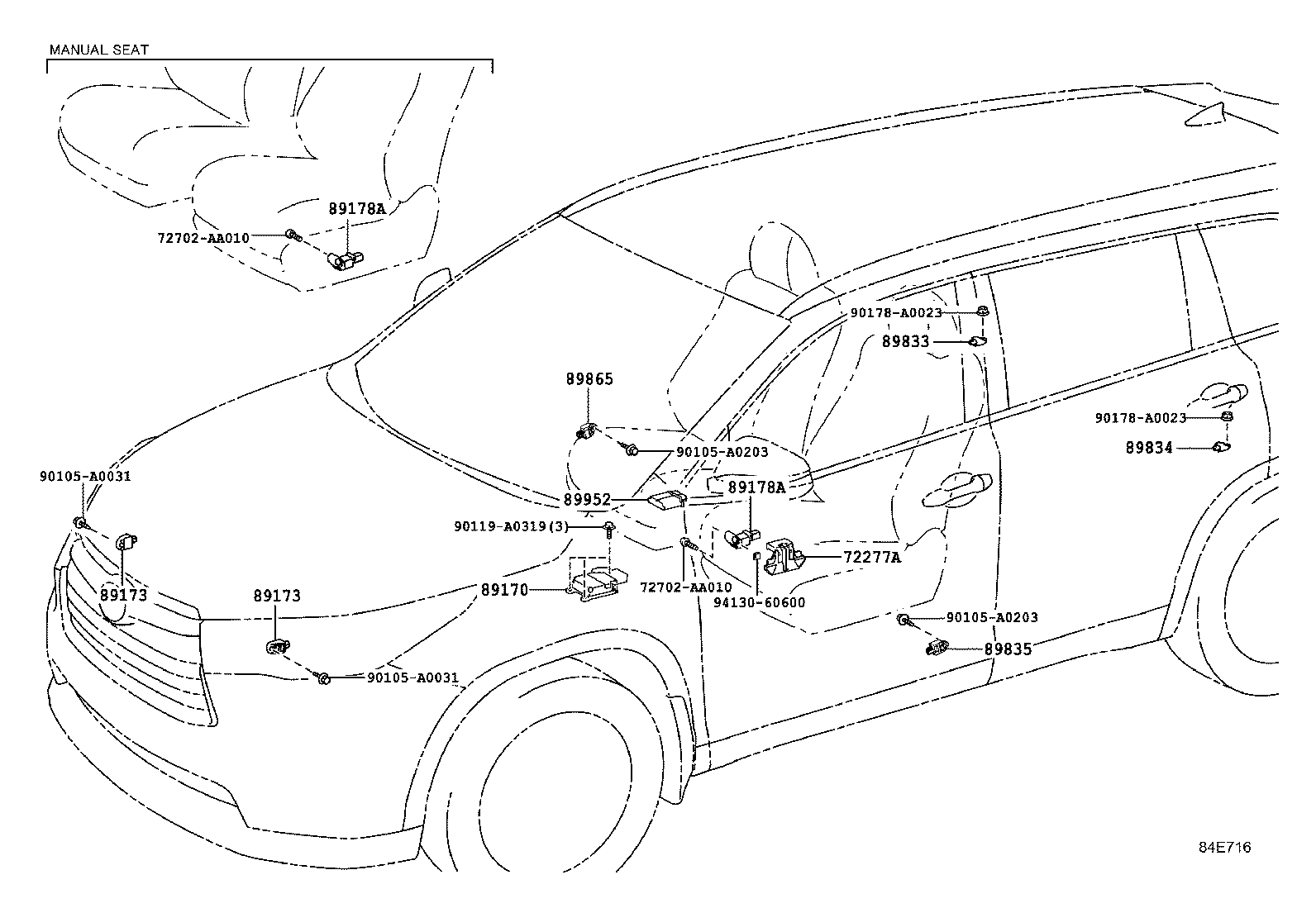 MANUAL SEAT

89178A
72702-AA010

90178-A0023
89833

89865

90178-A0023
89834

90105-A0203

90105-A0031

89952
89178A

90119-A0319(3)

72277A

89173
89173
89170
72702-AA010
94130-60600

90105-A0203

89835

90105-A0031

84E716