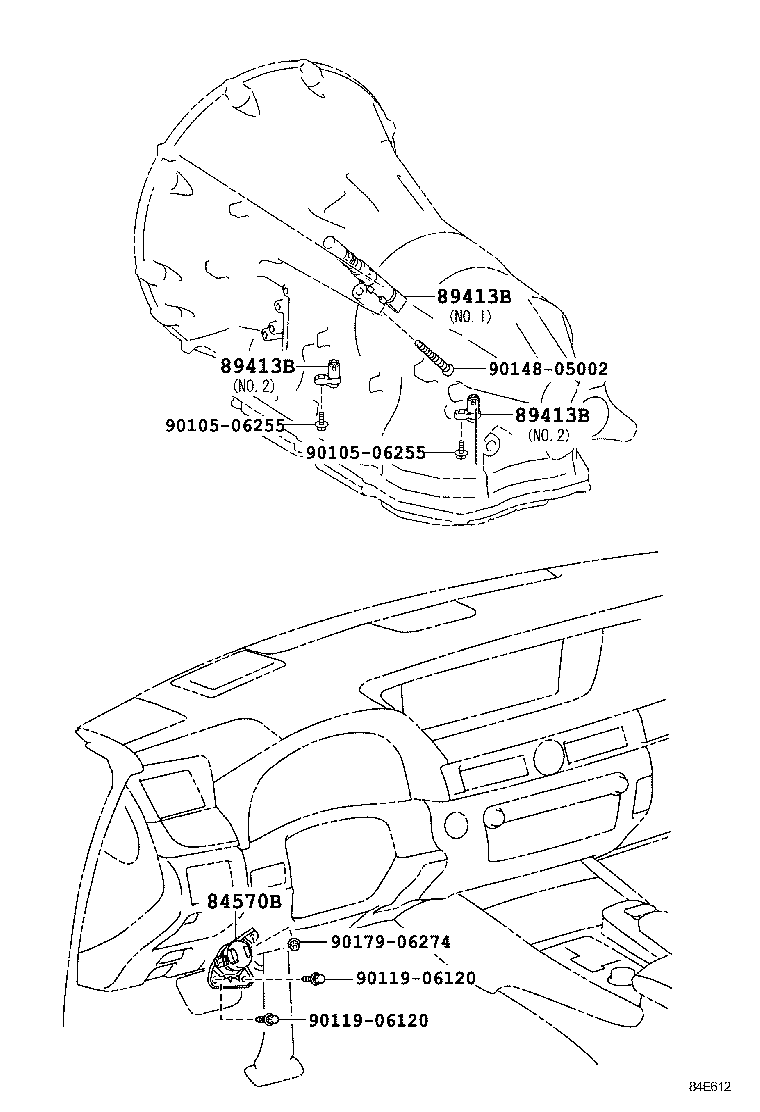 89413B
(NO. 1)
89413B
(NO. 2)
90148-05002
89413B
(NO. 2)
90105-06255
90105-06255
84570B
90179-06274
90119-06120
90119-06120
84E612