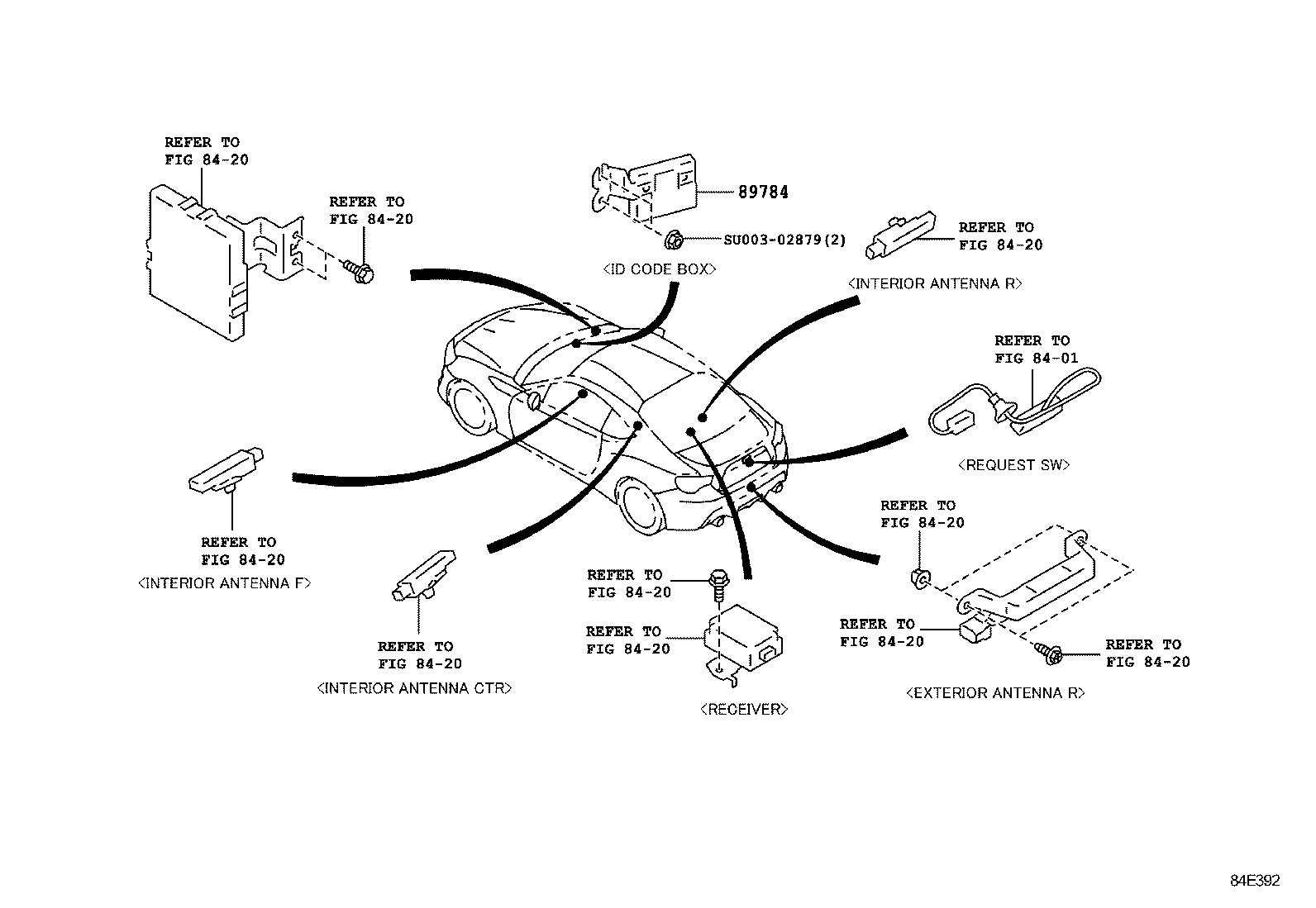 REFER TO
FIG 84-20

REFER TO
FIG 84-20

89784

SU003-02879(2)

<ID CODE BOX>

REFER TO
FIG 84-20

<INTERIOR ANTENNA R>

REFER TO
FIG 84-01

<REQUEST SW>

REFER TO
FIG 84-20

<INTERIOR ANTENNA F>

REFER TO
FIG 84-20

<INTERIOR ANTENNA CTR>

REFER TO
FIG 84-20

REFER TO
FIG 84-20

<RECEIVER>

REFER TO
FIG 84-20

REFER TO
FIG 84-20

REFER TO
FIG 84-20

<EXTERIOR ANTENNA R>

84E392