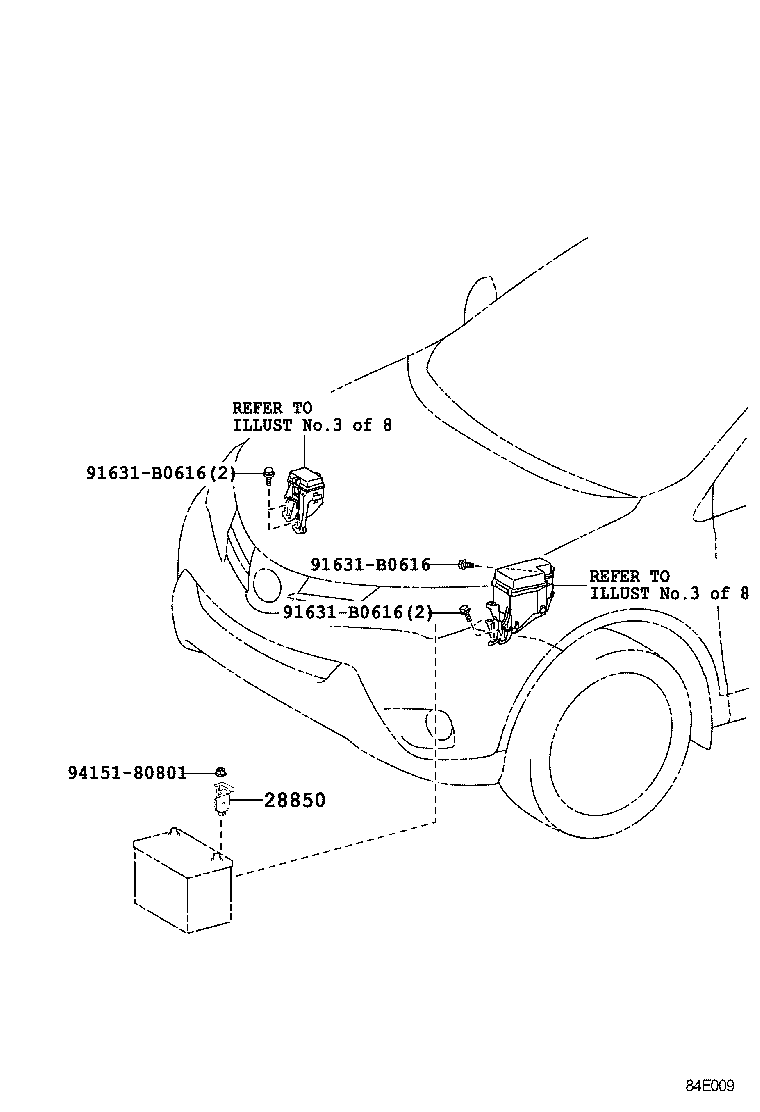 REFER TO
ILLUST No.3 of 8

91631-B0616(2)

91631-B0616

REFER TO
ILLUST No.3 of 8

91631-B0616(2)

94151-80801

28850

84E009