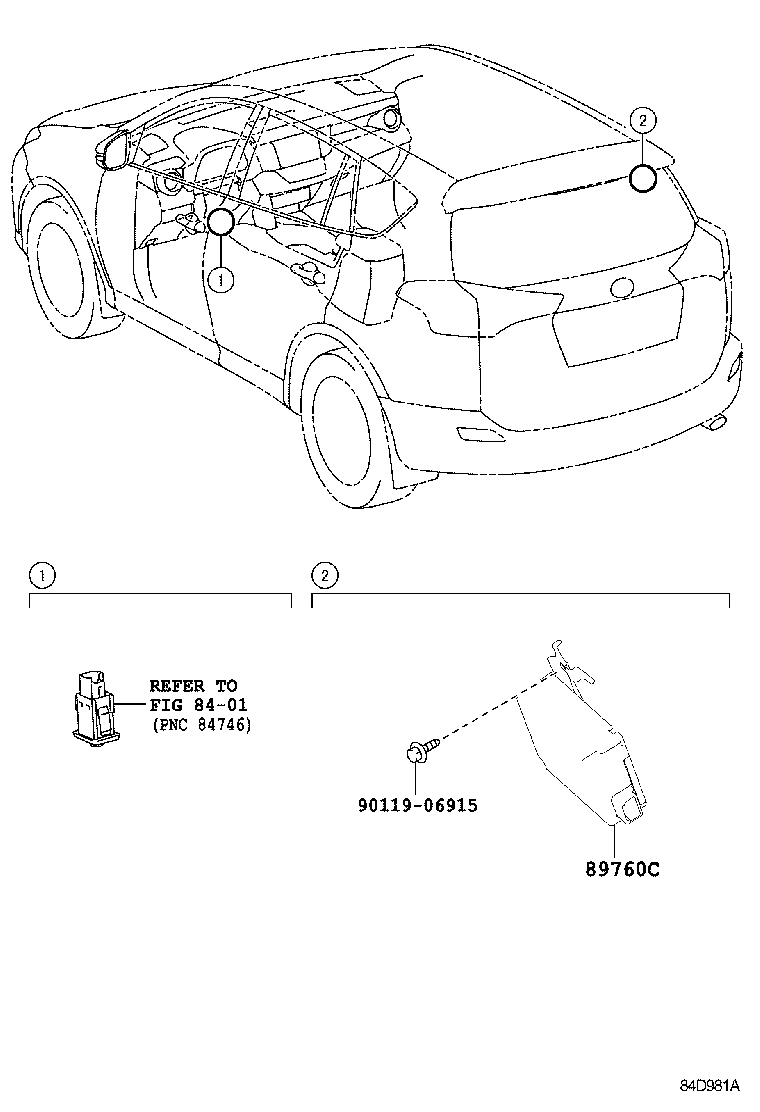 2

1

1

2

REFER TO
FIG 84-01
(PNC 84746)

90119-06915

89760C

84D981A