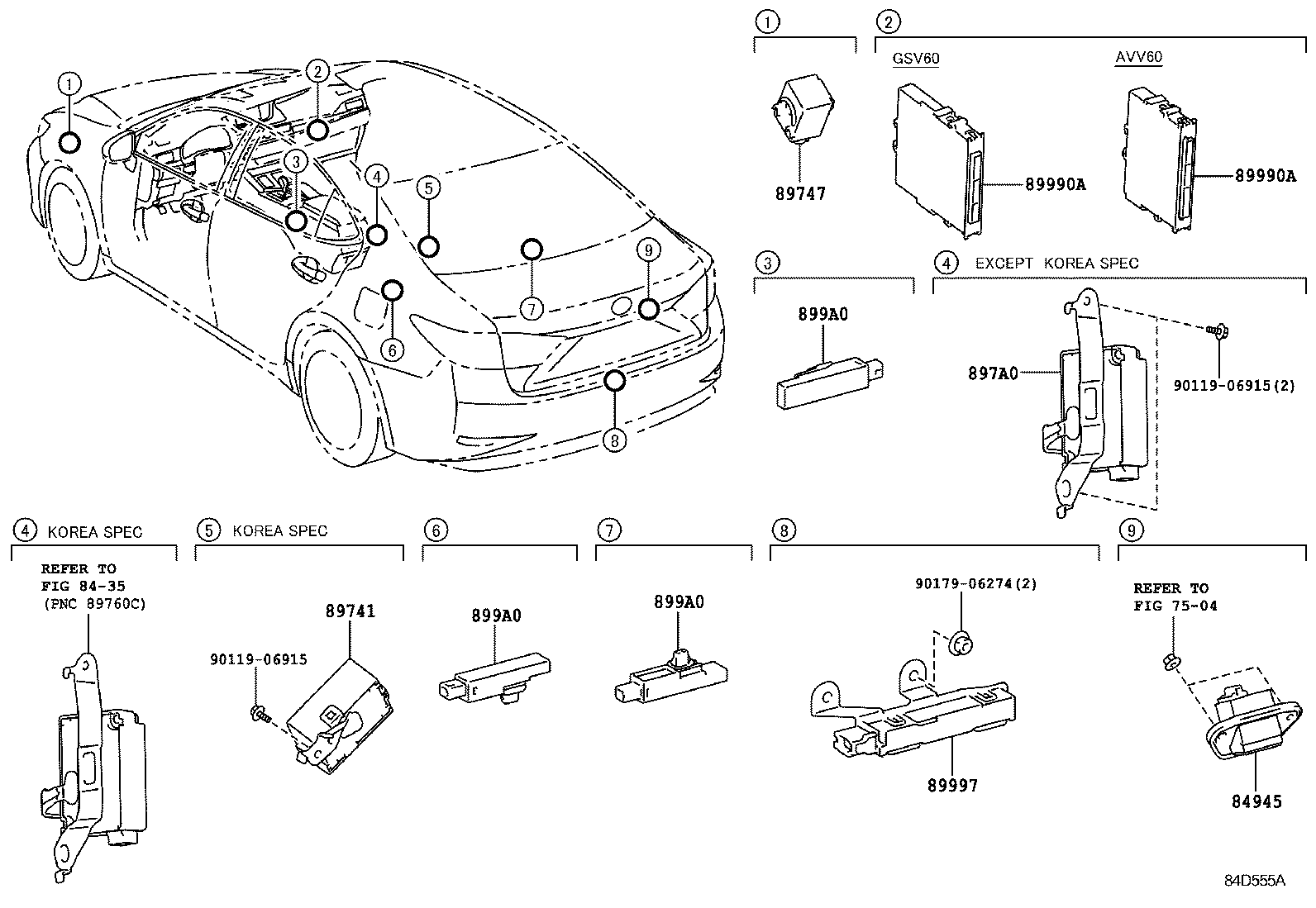 ①
②
③
④
⑤
⑥
⑦
⑧
⑨

①
89747

②
GSV60
89990A
AVV60
89990A

③
899A0

④ EXCEPT KOREA SPEC
897A0
90119-06915(2)

④ KOREA SPEC
REFER TO
FIG 84-35
(PNC 89760C)

⑤ KOREA SPEC
89741
90119-06915

⑥
899A0

⑦
899A0

⑧
90179-06274(2)
89997

⑨
REFER TO
FIG 75-04
84945

84D555A