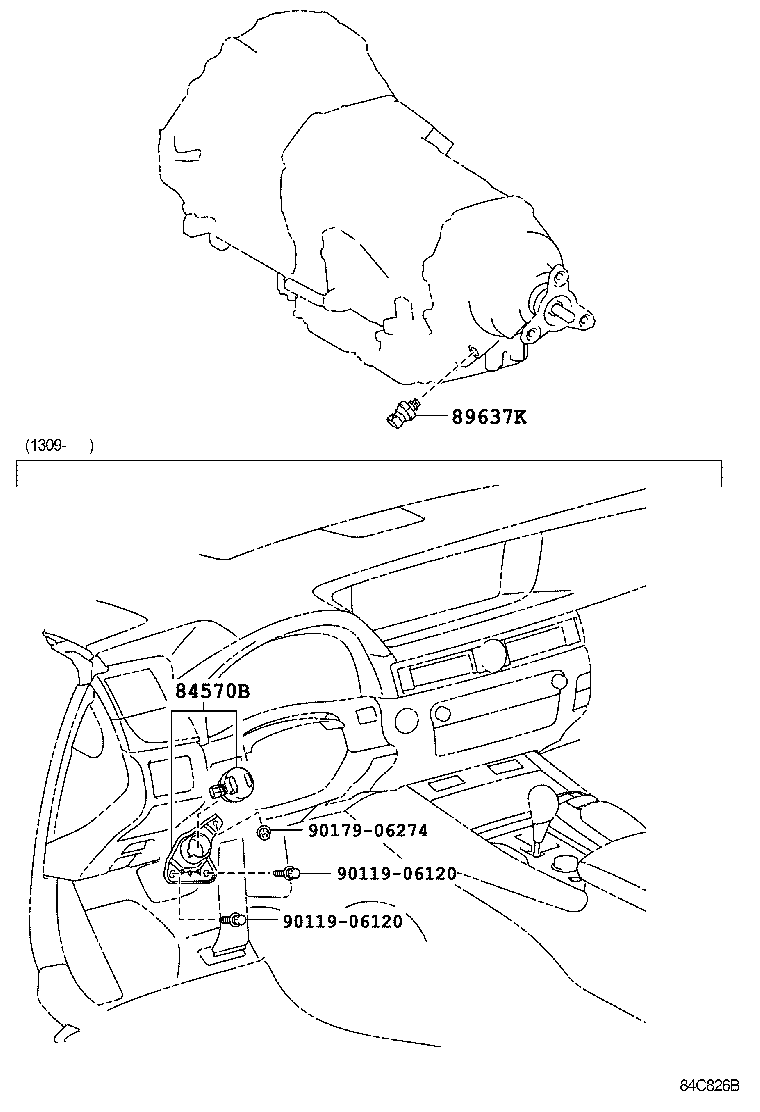 89637K

(1309- )

84570B

90179-06274

90119-06120

90119-06120

84C826B