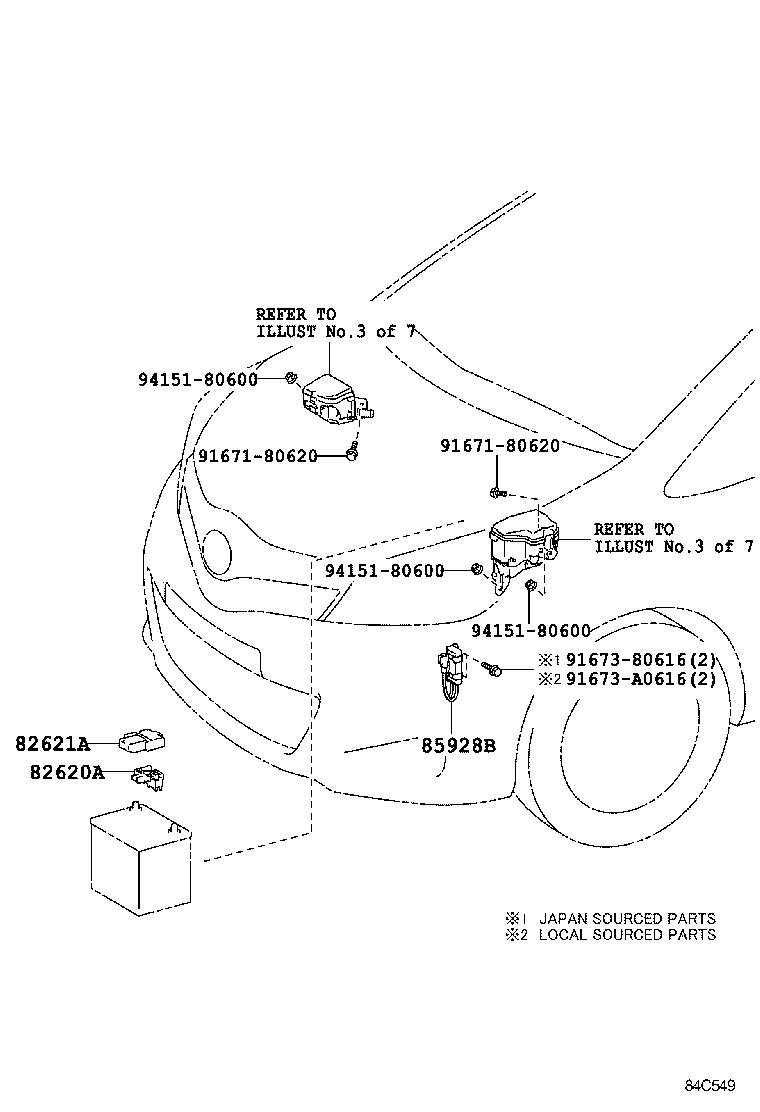 REFER TO
ILLUST No.3 of 7

94151-80600

91671-80620

91671-80620

REFER TO
ILLUST No.3 of 7

94151-80600

94151-80600

※1 91673-80616(2)
※2 91673-A0616(2)

82621A

82620A

85928B

※1 JAPAN SOURCED PARTS
※2 LOCAL SOURCED PARTS

84C549