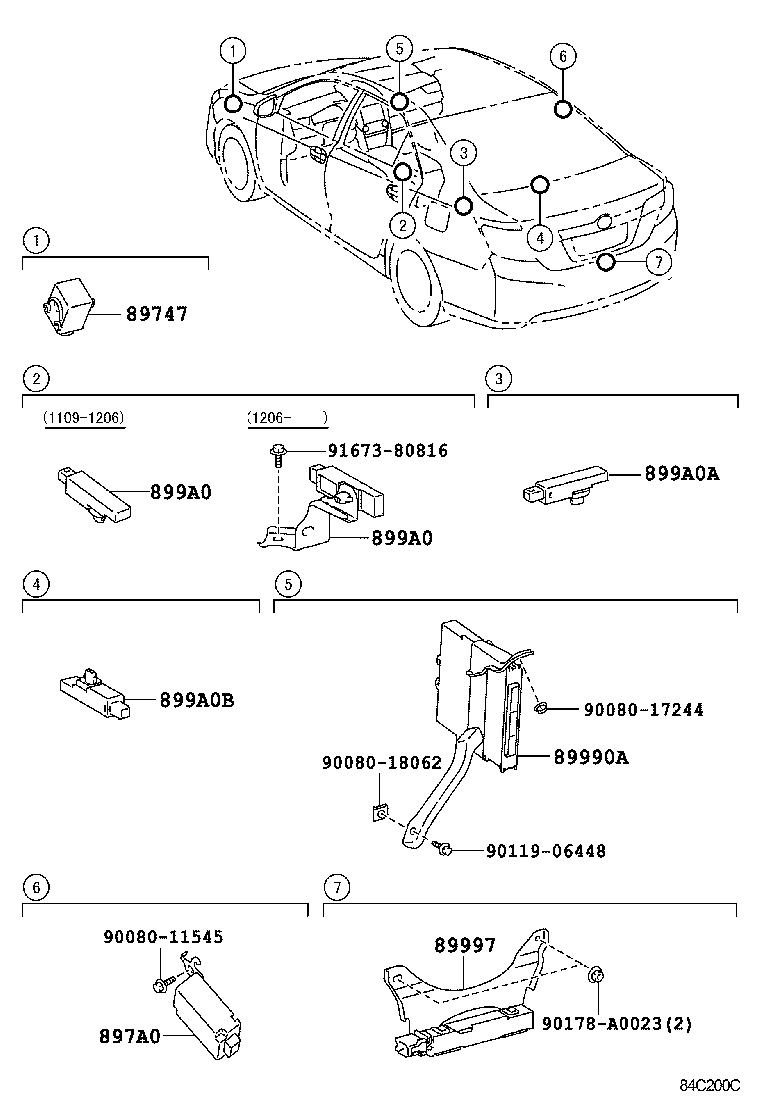 1
5
6
3
2
4
7

1
89747

2
(1109-1206)
899A0
(1206- )
91673-80816
899A0

3
899A0A

4
899A0B

5
90080-17244
89990A
90080-18062
90119-06448

6
90080-11545
897A0

7
89997
90178-A0023(2)

84C200C