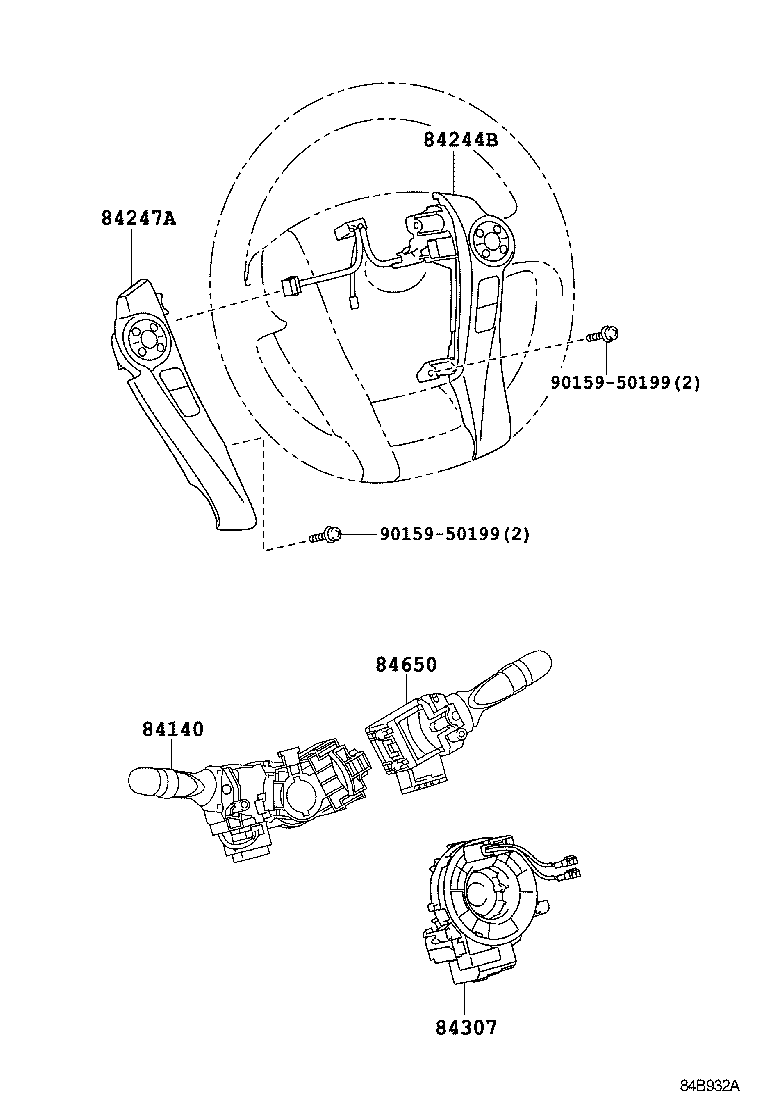 84244B
84247A
90159-50199(2)
90159-50199(2)
84650
84140
84307
84B932A