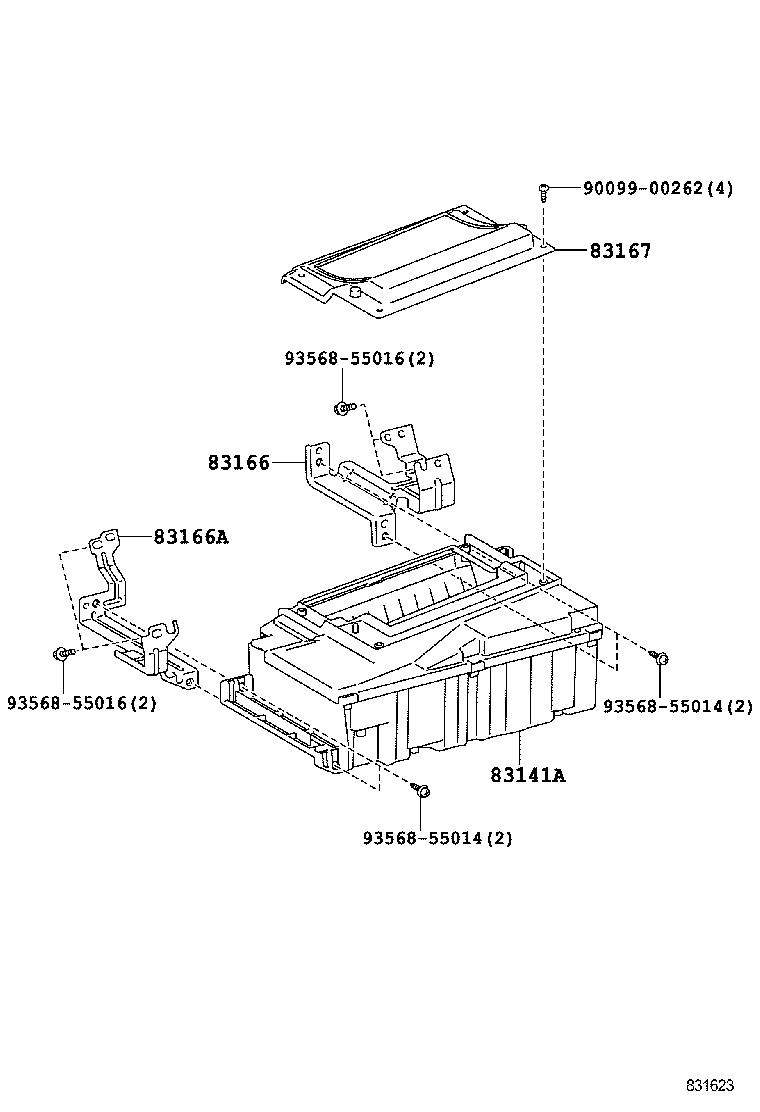 90099-00262(4)
83167
93568-55016(2)
83166
83166A
93568-55016(2)
93568-55014(2)
83141A
93568-55014(2)
831623