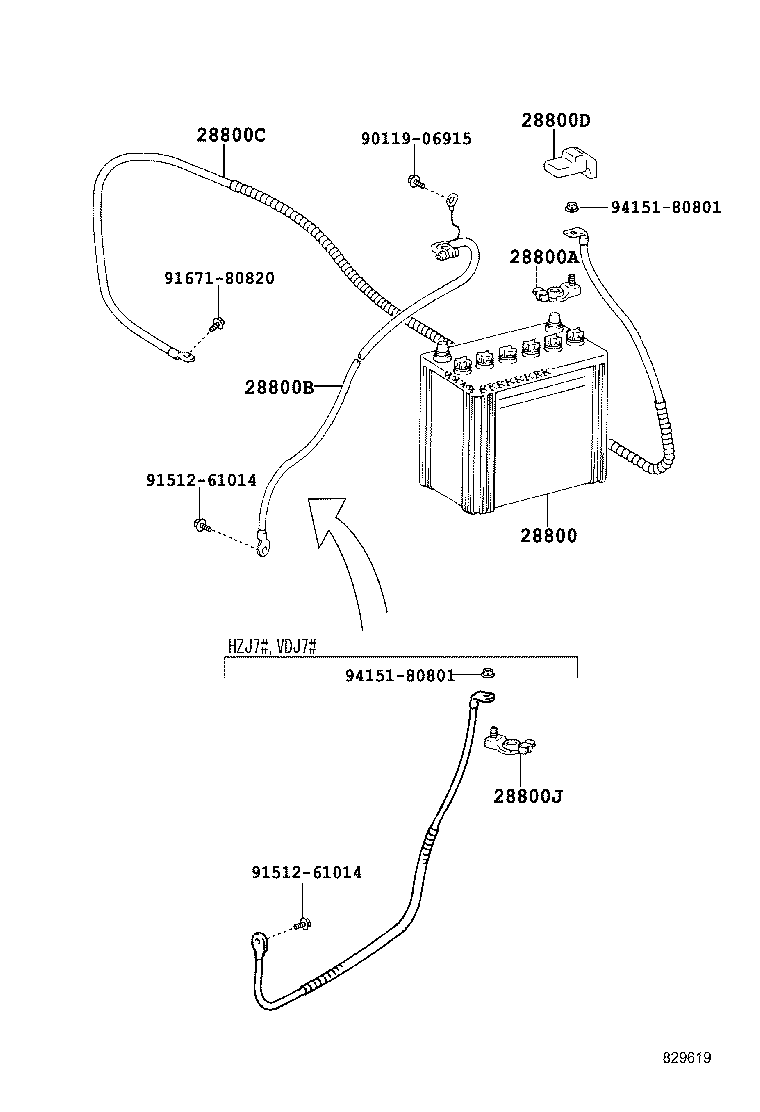 28800C

90119-06915

28800D

94151-80801

28800A

91671-80820

28800B

91512-61014

28800

HZJ7#, VDJ7#

94151-80801

28800J

91512-61014

829619