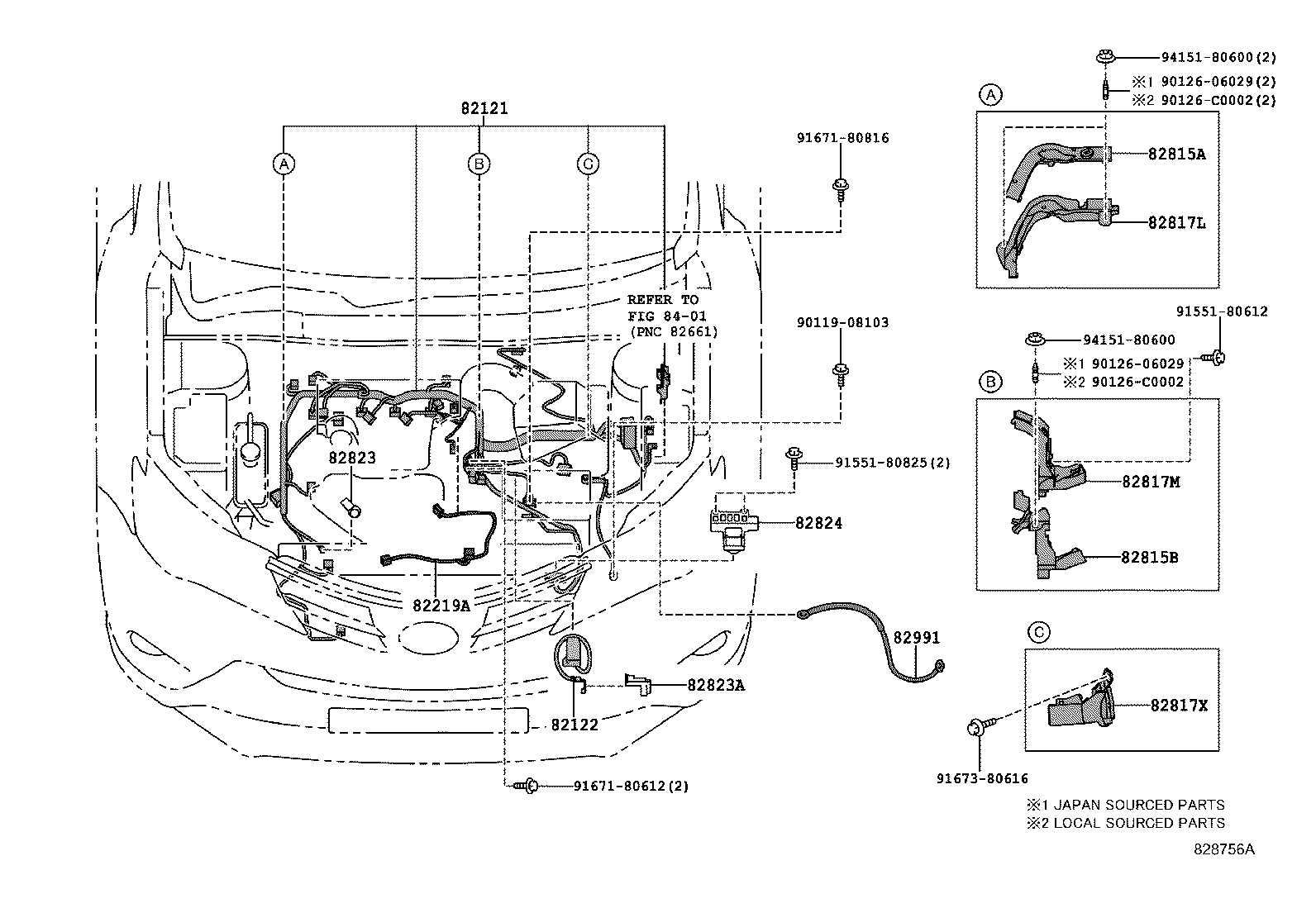 82121

A

B

C

91671-80816

REFER TO
FIG 84-01
(PNC 82661)

90119-08103

82823

91551-80825(2)

82824

82219A

82991

82823A

82122

91671-80612(2)

94151-80600(2)
※1 90126-06029(2)
※2 90126-C0002(2)

A

82815A

82817L

91551-80612

94151-80600
※1 90126-06029
※2 90126-C0002

B

82817M

82815B

C

82817X

91673-80616

※1 JAPAN SOURCED PARTS
※2 LOCAL SOURCED PARTS

828756A