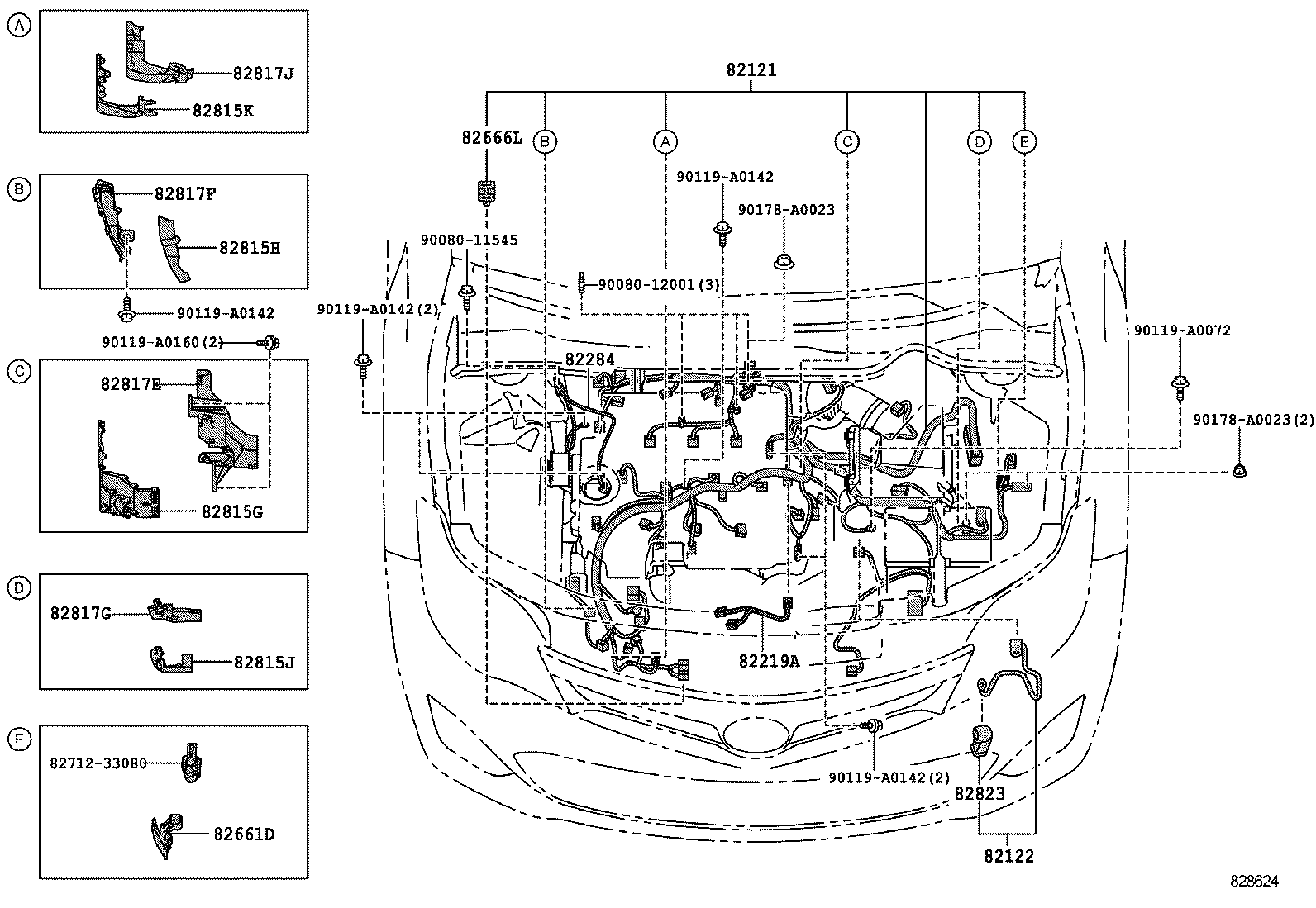 A
82817J
82815K

B
82817F
82815H
90119-A0142
90119-A0160(2)

C
82817E
82815G

D
82817G
82815J

E
82712-33080
82661D

82121
82666L
B
A
C
D
E
90119-A0142
90178-A0023
90080-11545
90080-12001(3)
90119-A0142(2)
82284
90119-A0072
90178-A0023(2)
82219A
90119-A0142(2)
82823
82122
828624